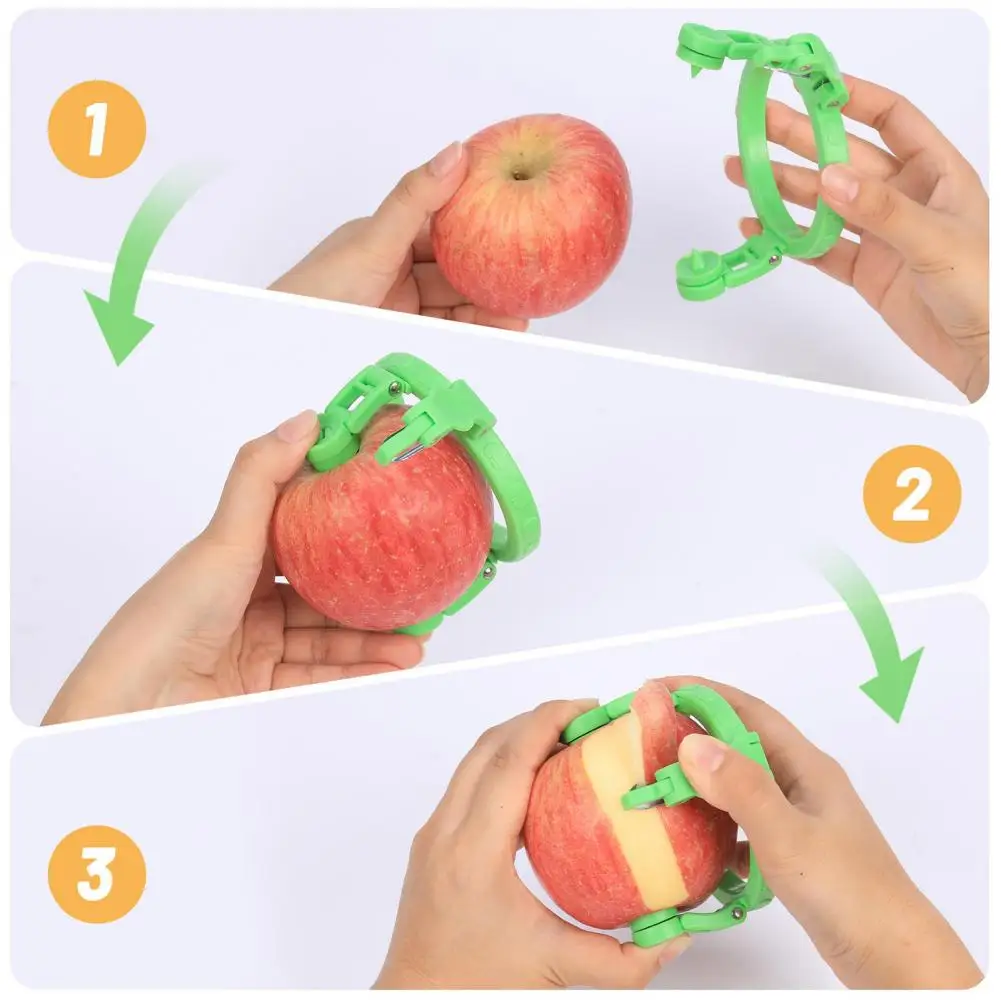 1

2

3