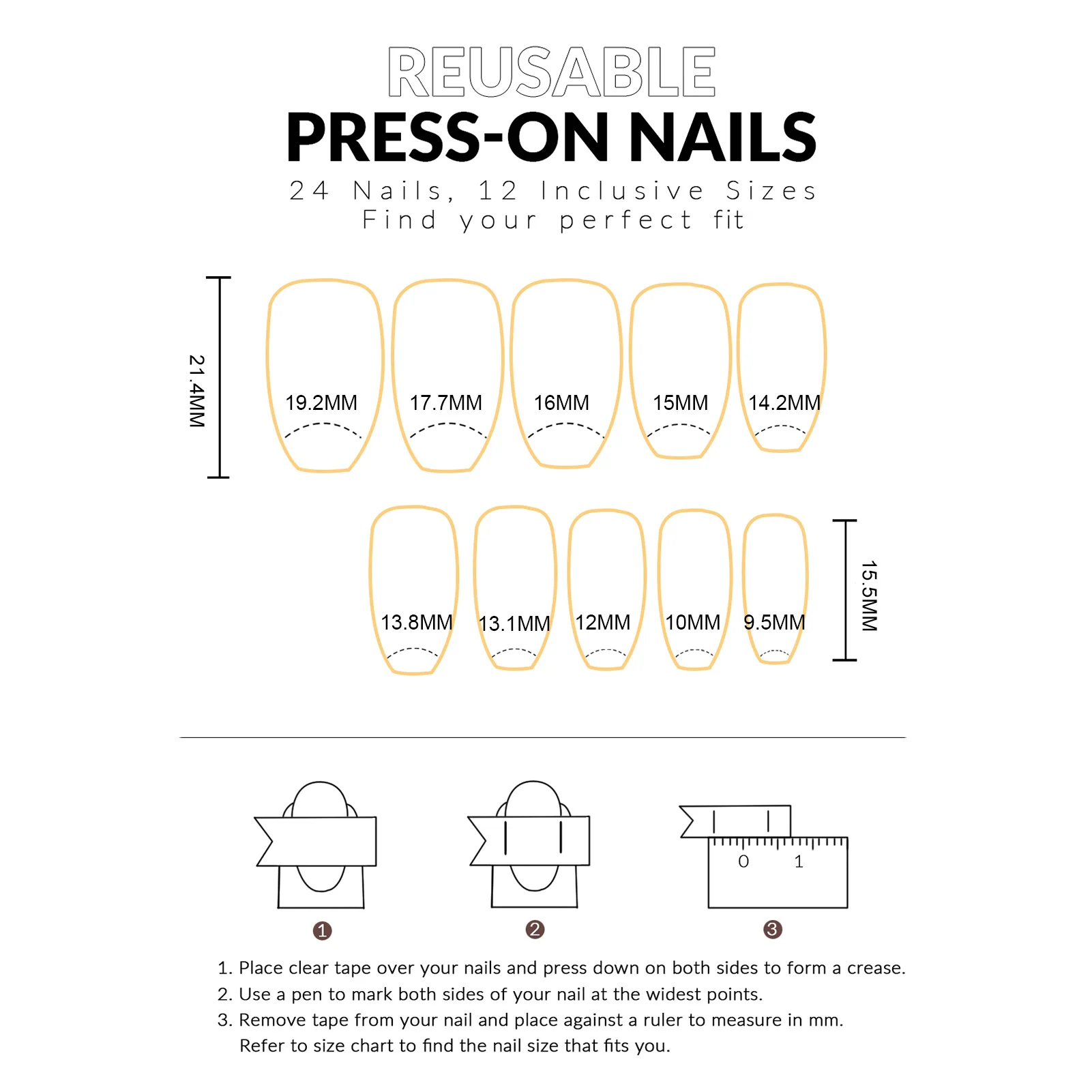 REUSABLE
PRESS-ON NAILS
24 Nails, 12 Inclusive Sizes
Find your perfect fit

21.4MM

19.2MM 17.7MM 16MM 15MM 14.2MM

13.8MM 13.1MM 12MM 10MM 9.5MM

15.5MM

0 1

1 2 3

1. Place clear tape over your nails and press down on both sides to form a crease.
2. Use a pen to mark both sides of your nail at the widest points.
3. Remove tape from your nail and place against a ruler to measure in mm. Refer to size chart to find the nail size that fits you.