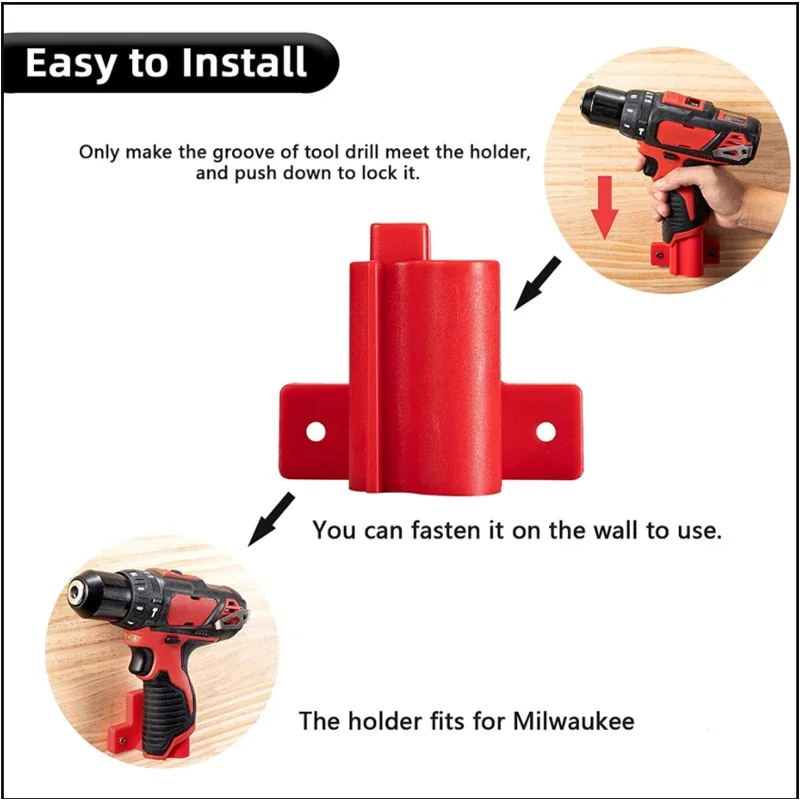 Easy to Install

Only make the groove of tool drill meet the holder, and push down to lock it.

You can fasten it on the wall to use.

The holder fits for Milwaukee