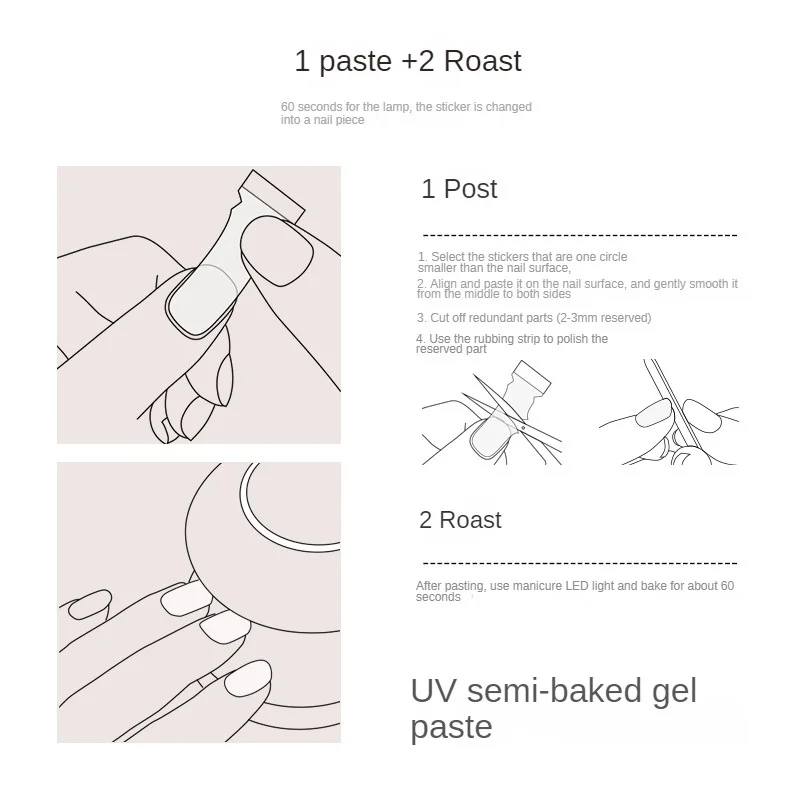 1 paste +2 Roast

60 seconds for the lamp, the sticker is changed into a nail piece

1 Post

1. Select the stickers that are one circle smaller than the nail surface,

2. Align and paste it on the nail surface, and gently smooth it from the middle to both sides

3. Cut off redundant parts (2-3mm reserved)

4. Use the rubbing strip to polish the reserved part

2 Roast

After pasting, use manicure LED light and bake for about 60 seconds

UV semi-baked gel paste