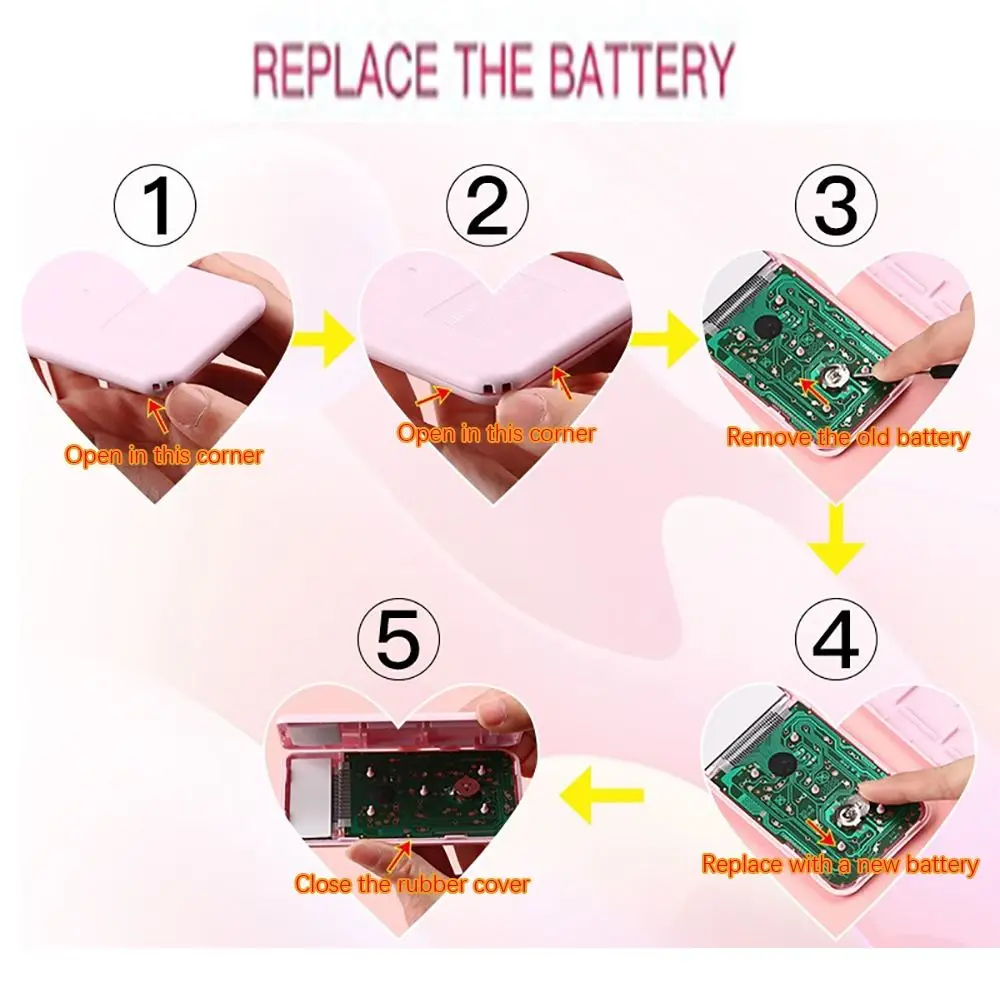 REPLACE THE BATTERY

1

Open in this corner

2

Open in this corner

3

Remove the old battery

4

Replace with a new battery

5

Close the rubber cover