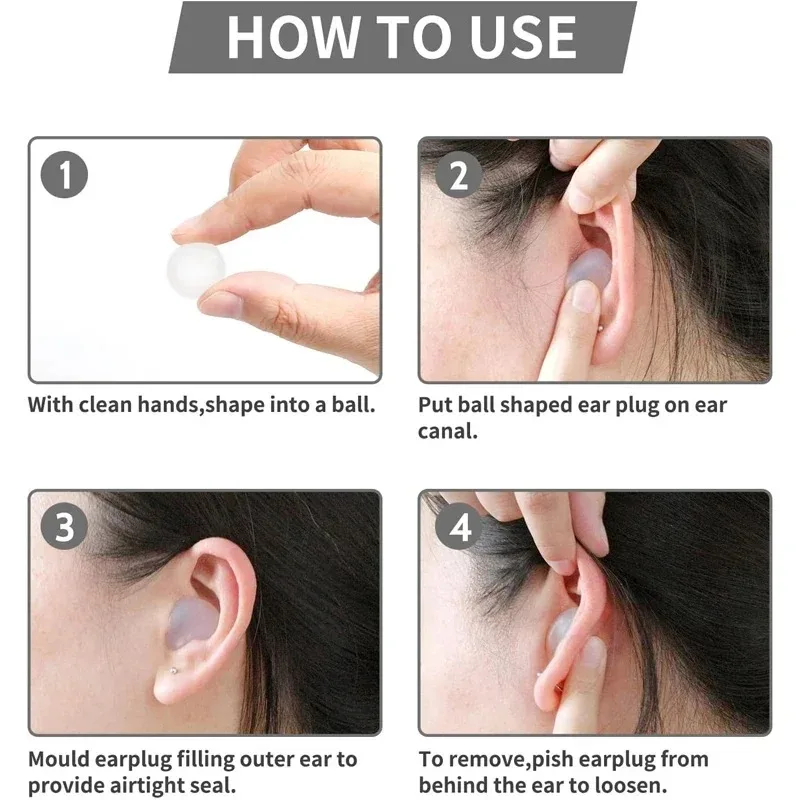 HOW TO USE

1

With clean hands,shape into a ball.

2

Put ball shaped ear plug on ear canal.

3

Mould earplug filling outer ear to provide airtight seal.

4

To remove,pish earplug from behind the ear to loosen.