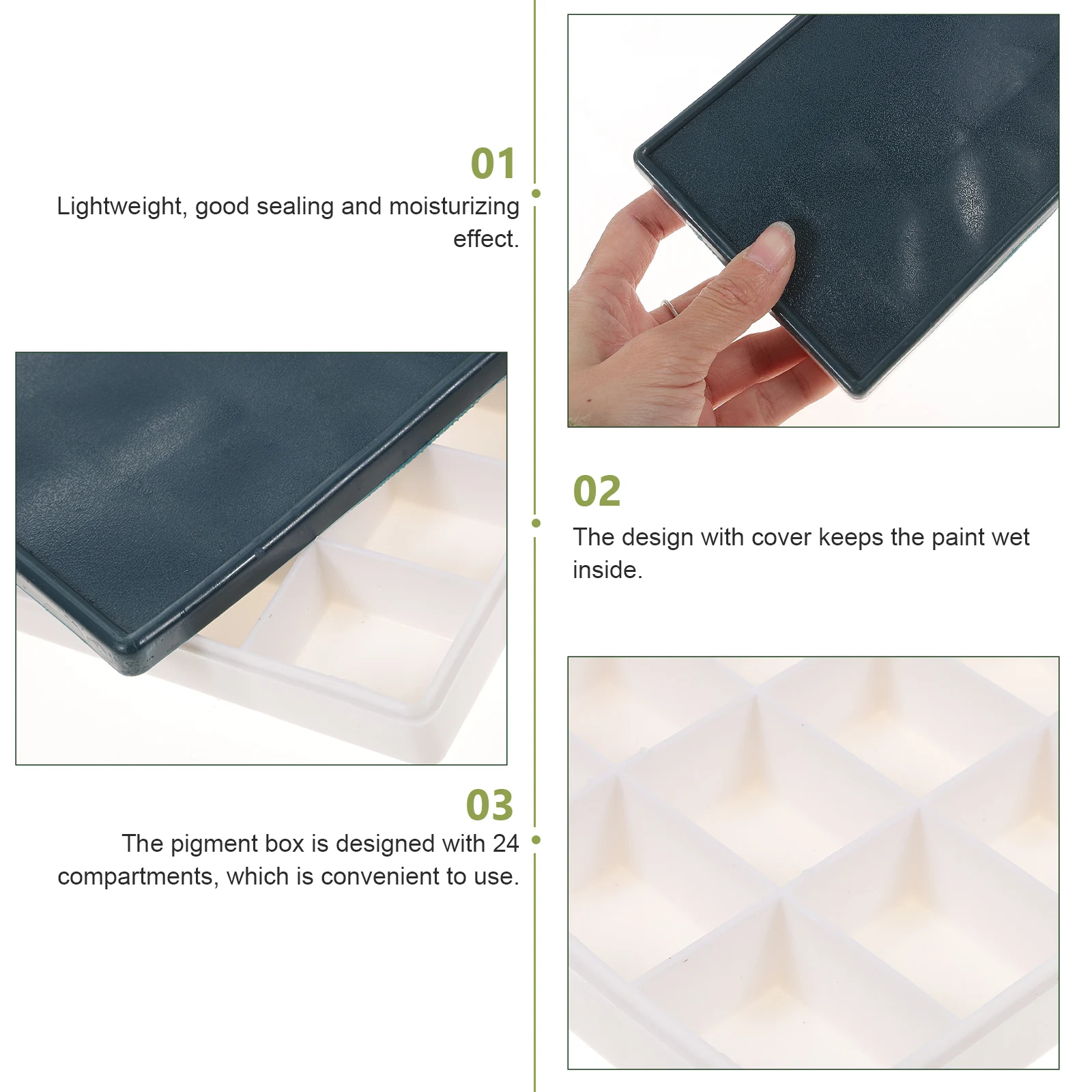 01
Lightweight, good sealing and moisturizing effect.

02
The design with cover keeps the paint wet inside.

03
The pigment box is designed with 24 compartments, which is convenient to use.