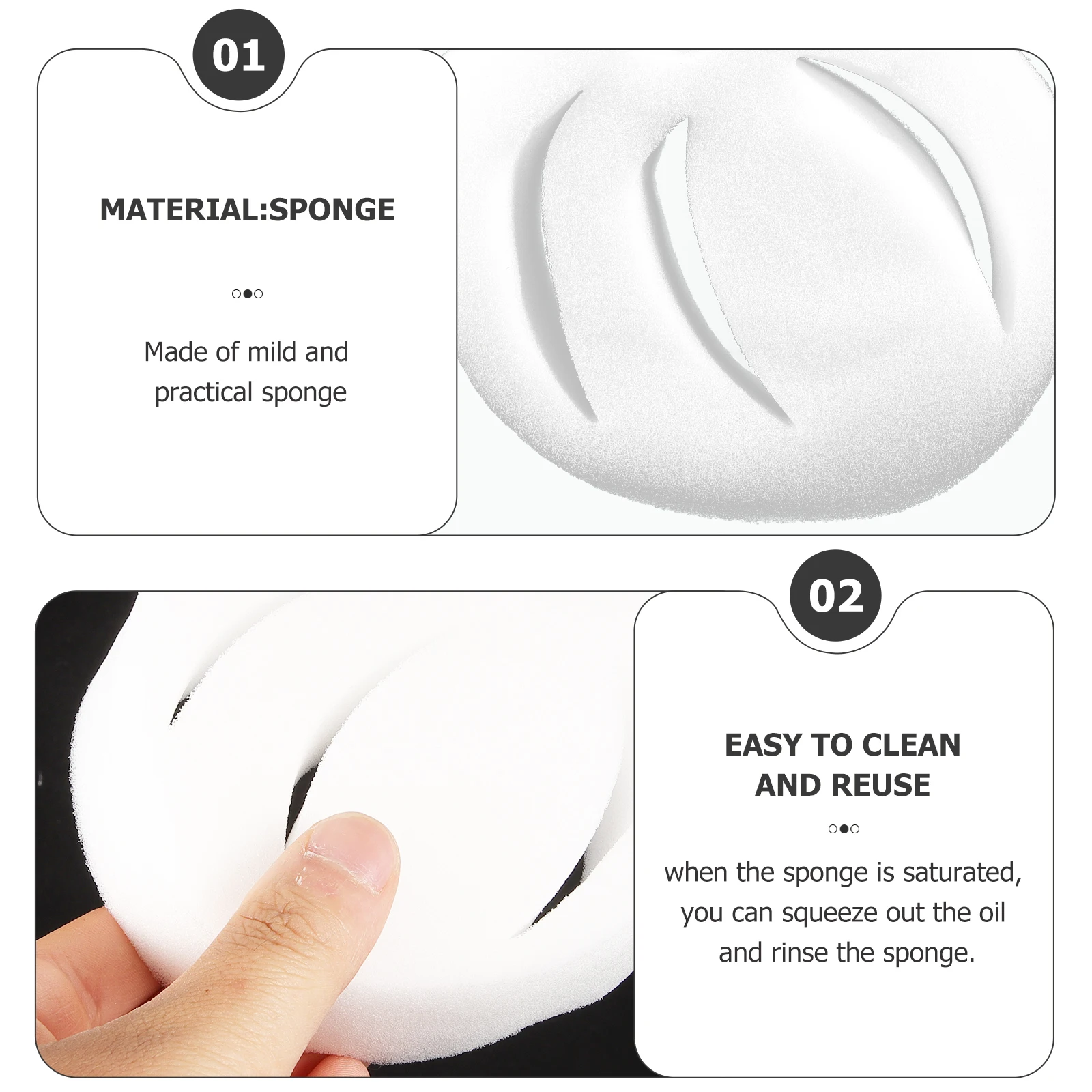 01

MATERIAL:SPONGE

Made of mild and practical sponge

02

EASY TO CLEAN AND REUSE

when the sponge is saturated, you can squeeze out the oil and rinse the sponge.