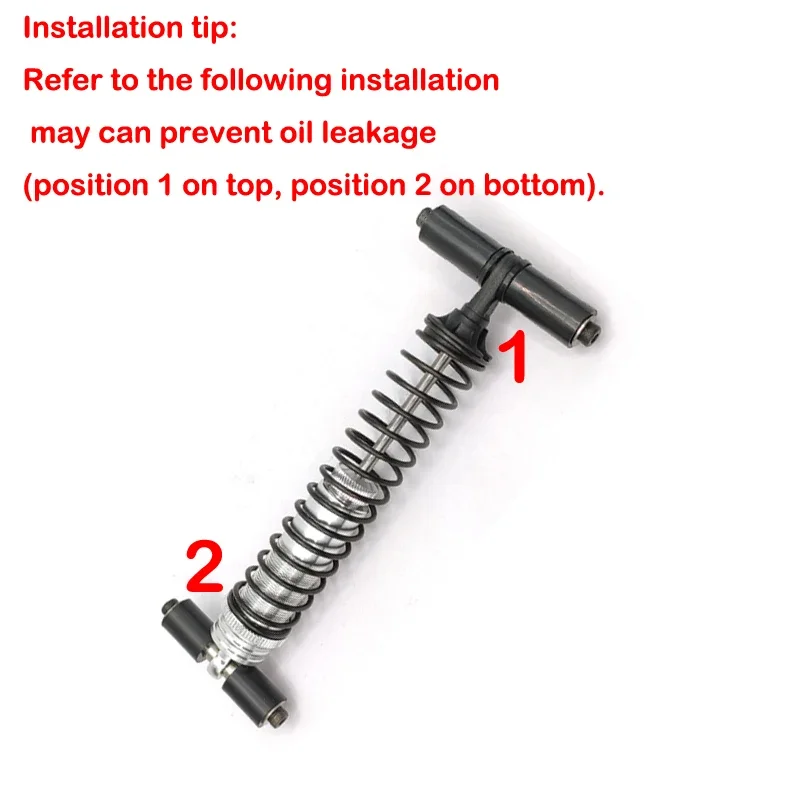 Installation tip:
Refer to the following installation may can prevent oil leakage (position 1 on top, position 2 on bottom).

1

2