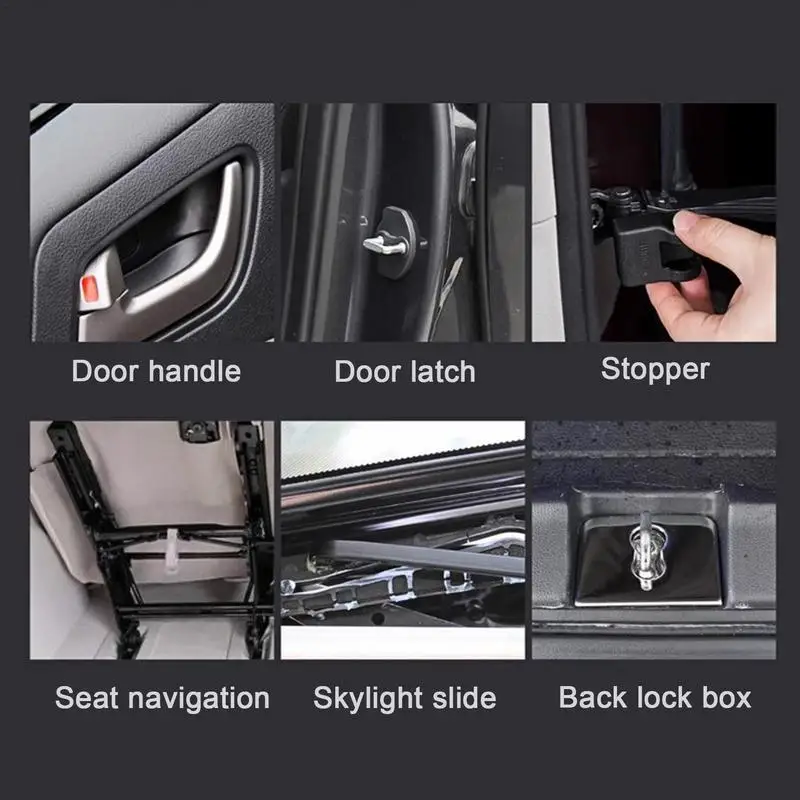 Door handle

Door latch

Stopper

Seat navigation

Skylight slide

Back lock box