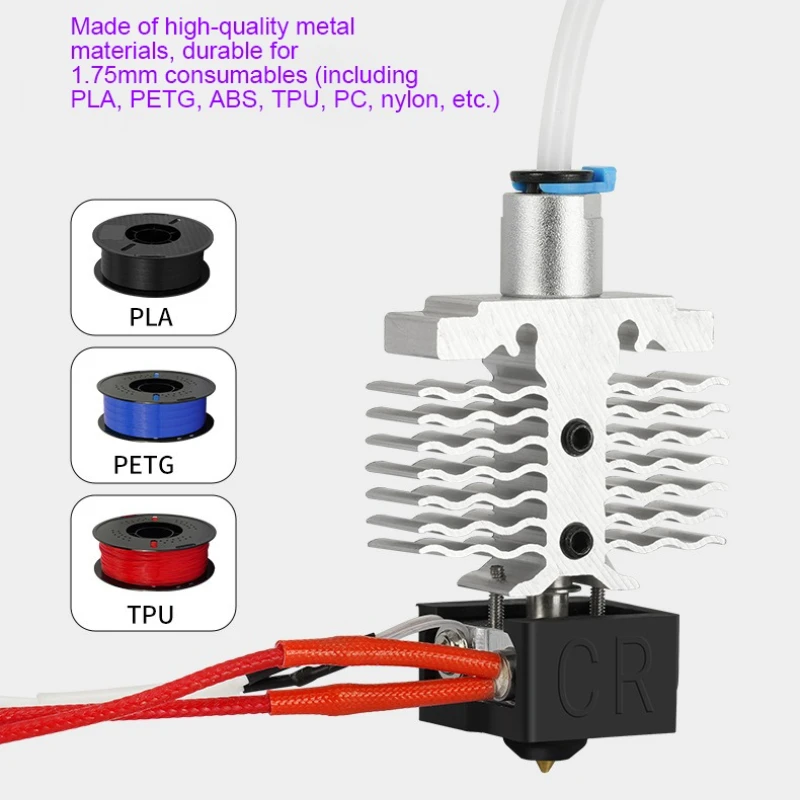 Made of high-quality metal materials, durable for 1.75mm consumables (including PLA, PETG, ABS, TPU, PC, nylon, etc.)

PLA

PETG

TPU

CR