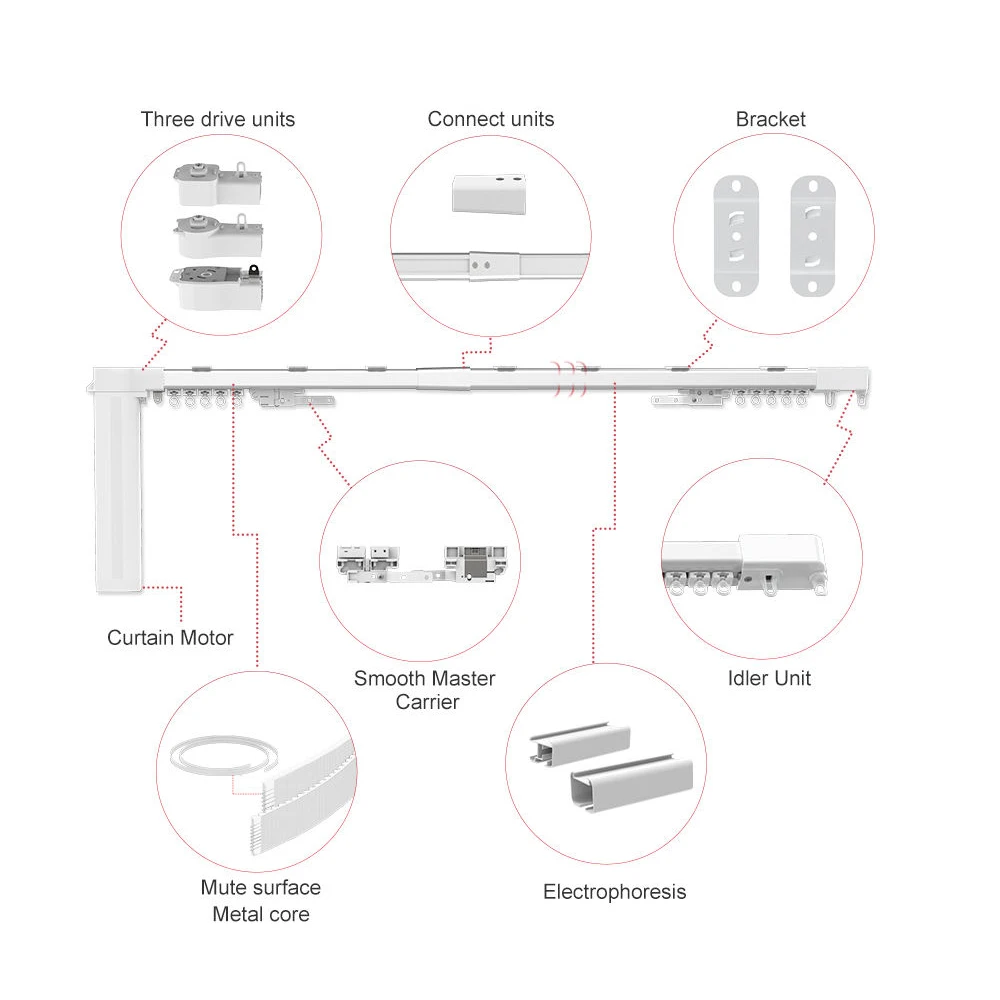 Three drive units

Connect units

Bracket

Curtain Motor

Smooth Master Carrier

Idler Unit

Mute surface Metal core

Electrophoresis