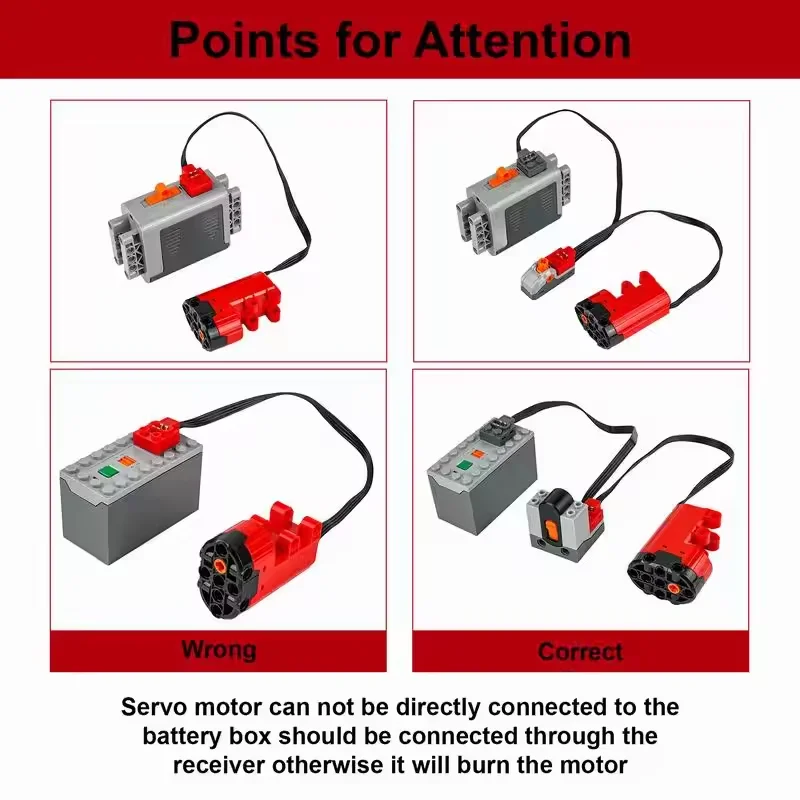 Points for Attention

Wrong

Correct

Servo motor can not be directly connected to the battery box should be connected through the receiver otherwise it will burn the motor