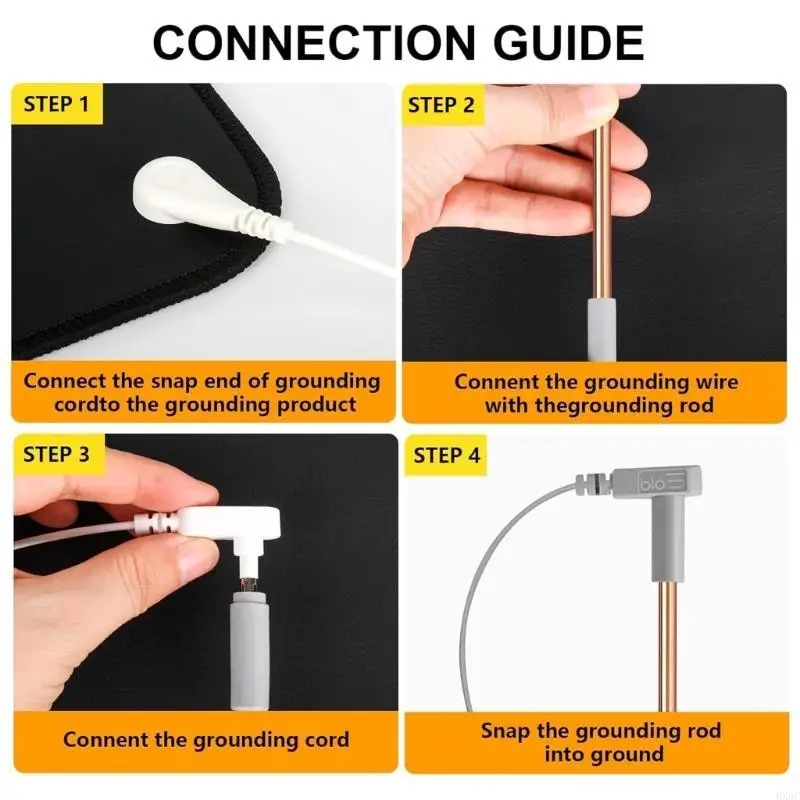 CONNECTION GUIDE

STEP 1

Connect the snap end of grounding cordto the grounding product

STEP 2

Connent the grounding wire with thegrounding rod

STEP 3

Connent the grounding cord

STEP 4

blo

Snap the grounding rod into ground