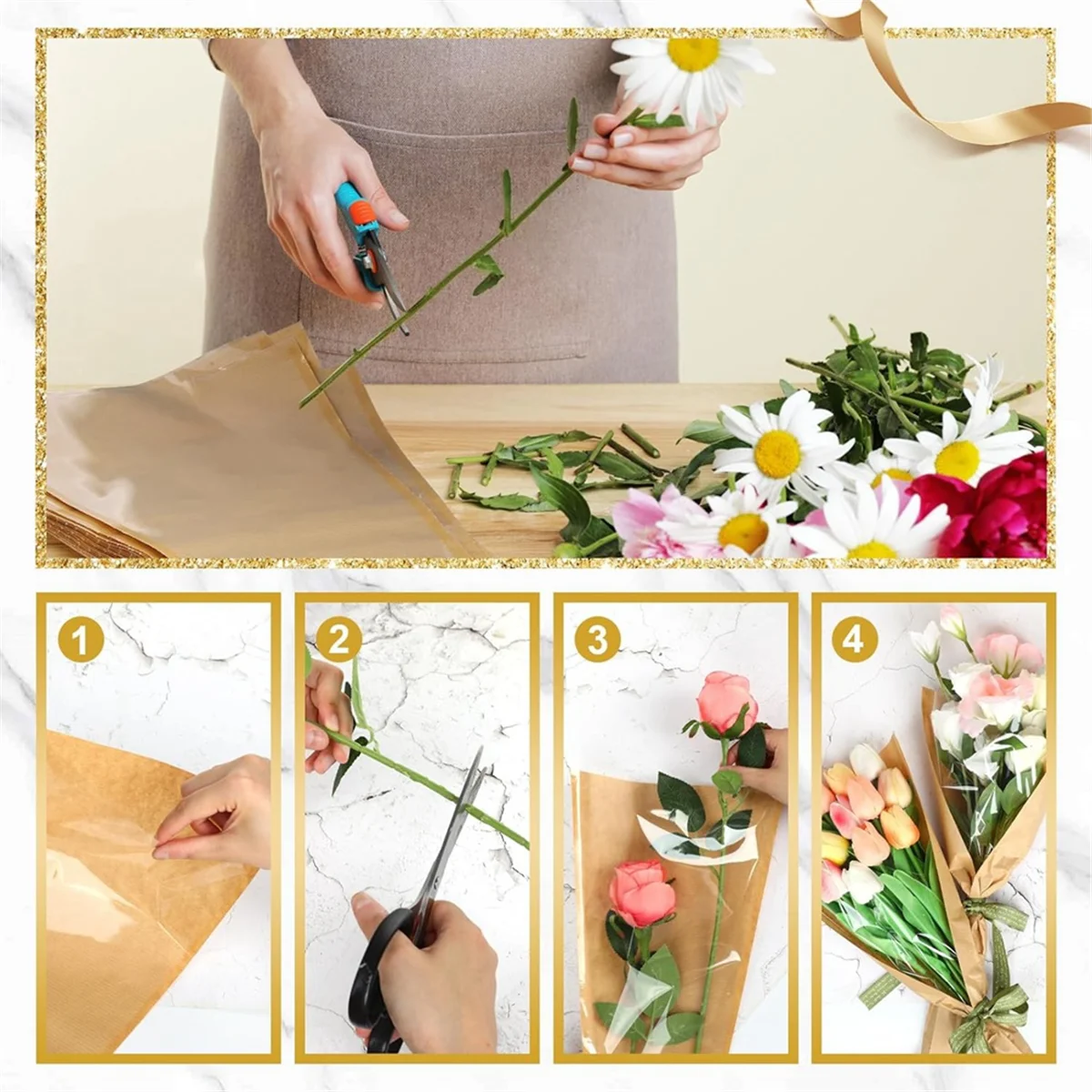 1

2

3

4