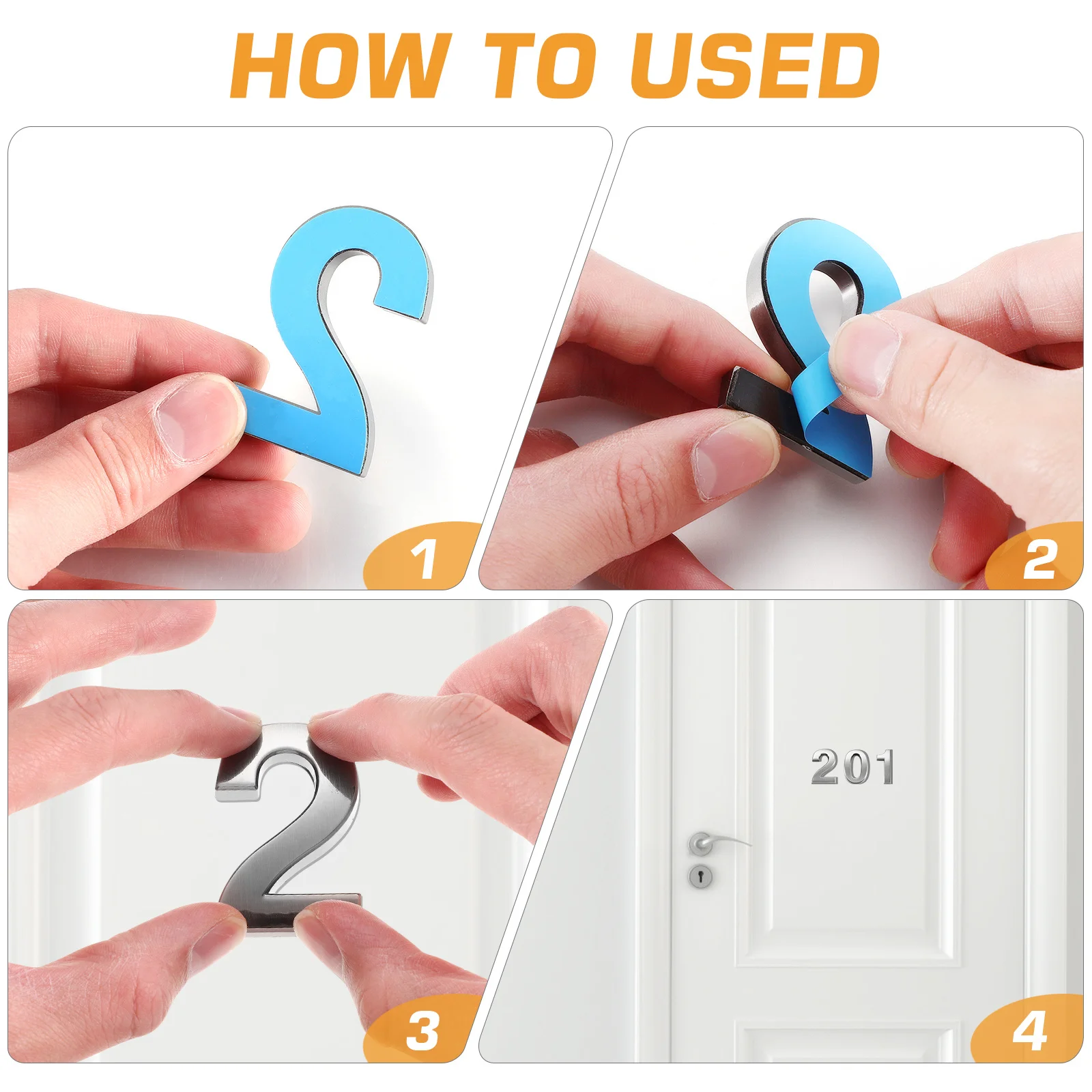 HOW TO USED

1

2

2

3

201

4