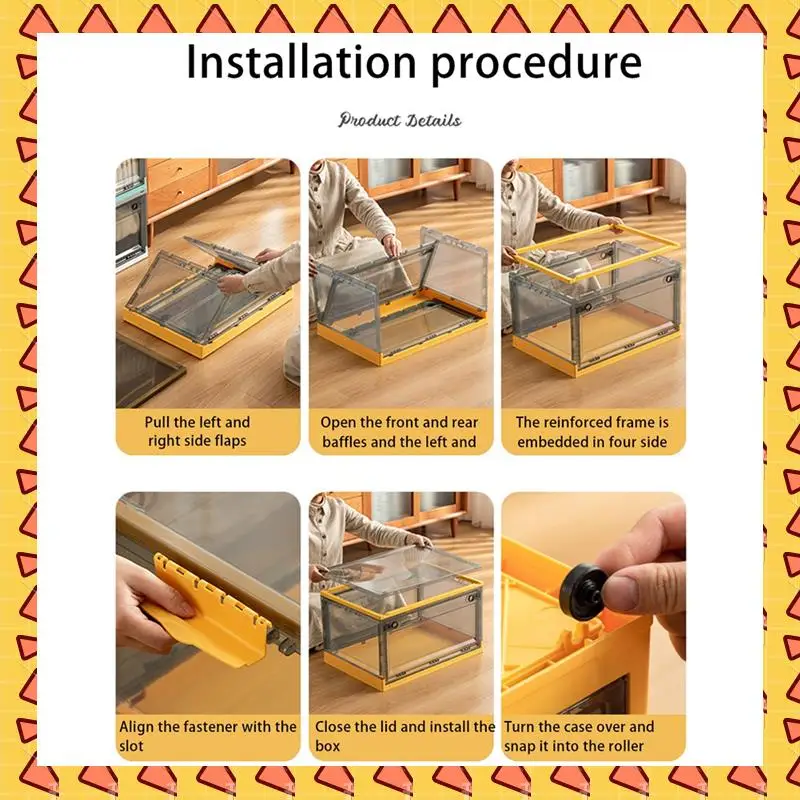 Installation procedure

Product Details

Pull the left and right side flaps

Open the front and rear baffles and the left and

The reinforced frame is embedded in four side

Align the fastener with the slot

Close the lid and install the box

Turn the case over and snap it into the roller