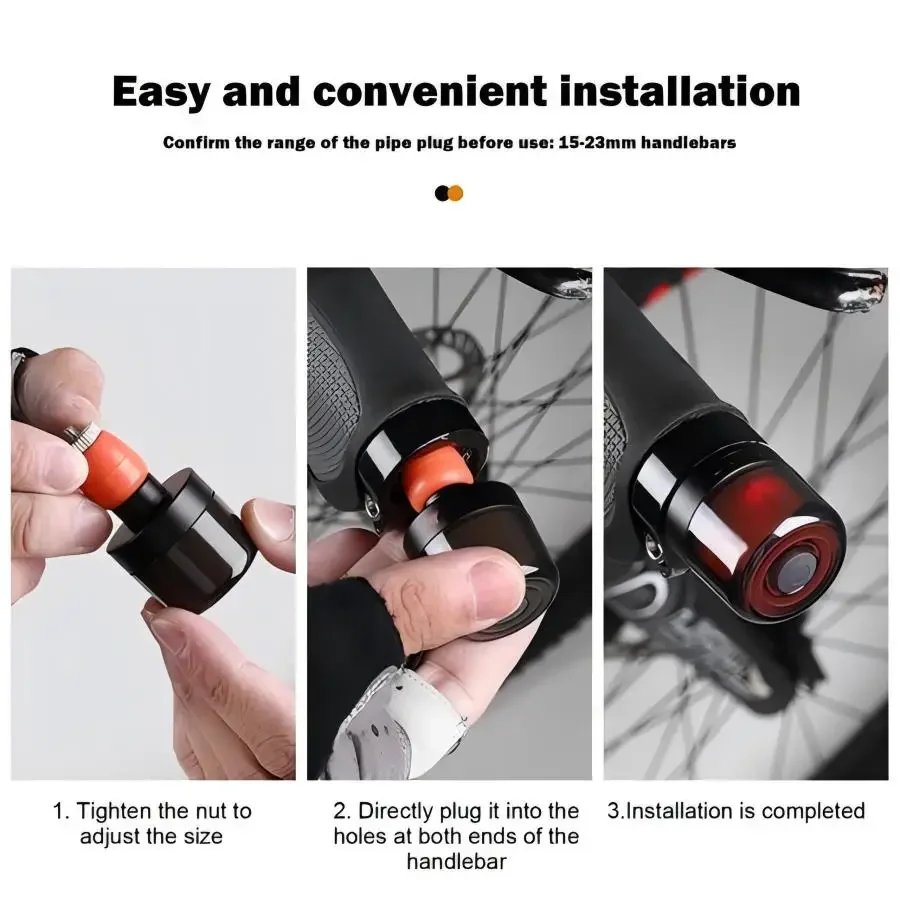 Easy and convenient installation

Confirm the range of the pipe plug before use: 15-23mm handlebars

1. Tighten the nut to adjust the size

2. Directly plug it into the holes at both ends of the handlebar

3.Installation is completed