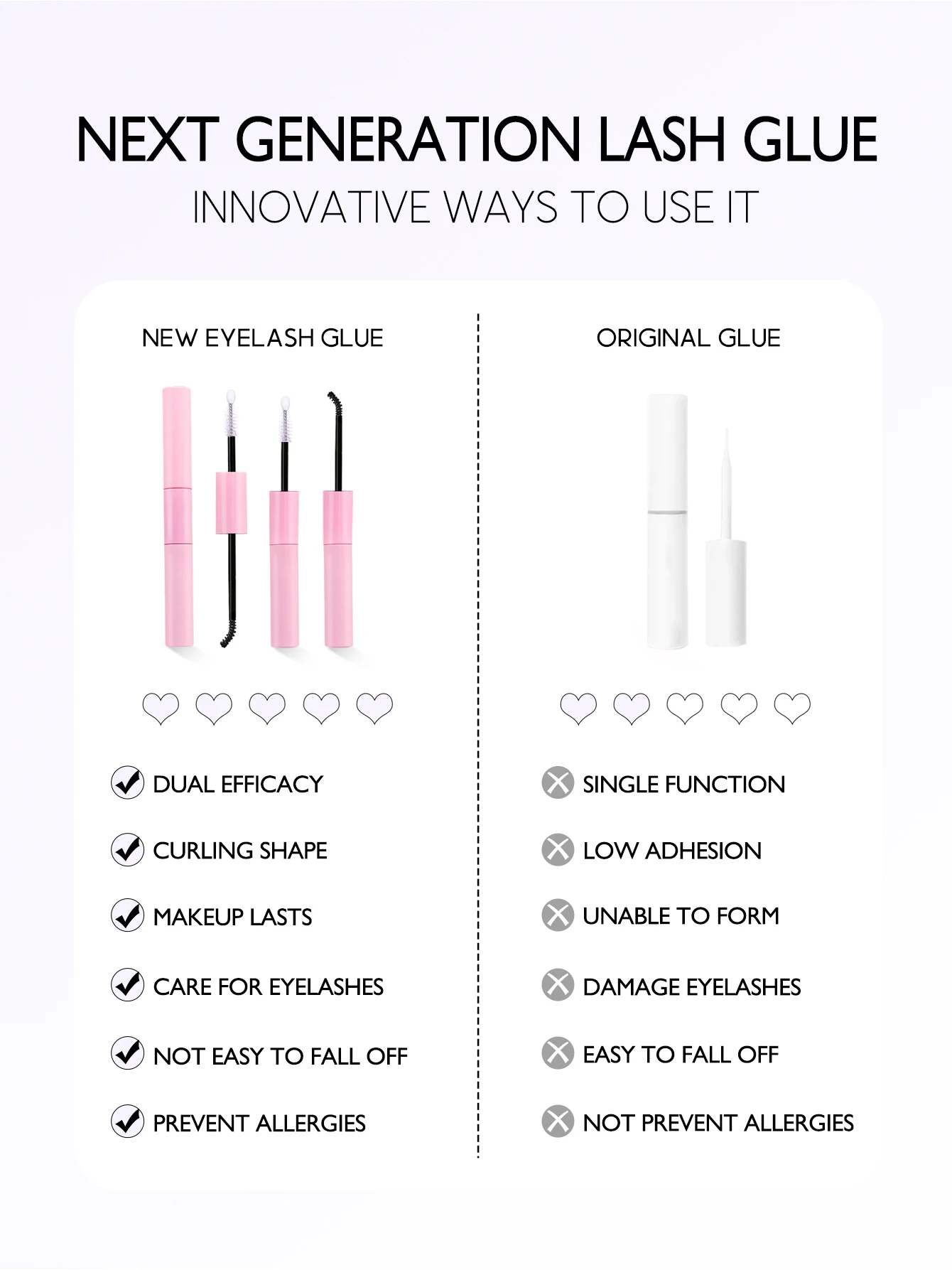 NEXT GENERATION LASH GLUE
INNOVATIVE WAYS TO USE IT

NEW EYELASH GLUE

DUAL EFFICACY
CURLING SHAPE
MAKEUP LASTS
CARE FOR EYELASHES
NOT EASY TO FALL OFF
PREVENT ALLERGIES

ORIGINAL GLUE

SINGLE FUNCTION
LOW ADHESION
UNABLE TO FORM
DAMAGE EYELASHES
EASY TO FALL OFF
NOT PREVENT ALLERGIES