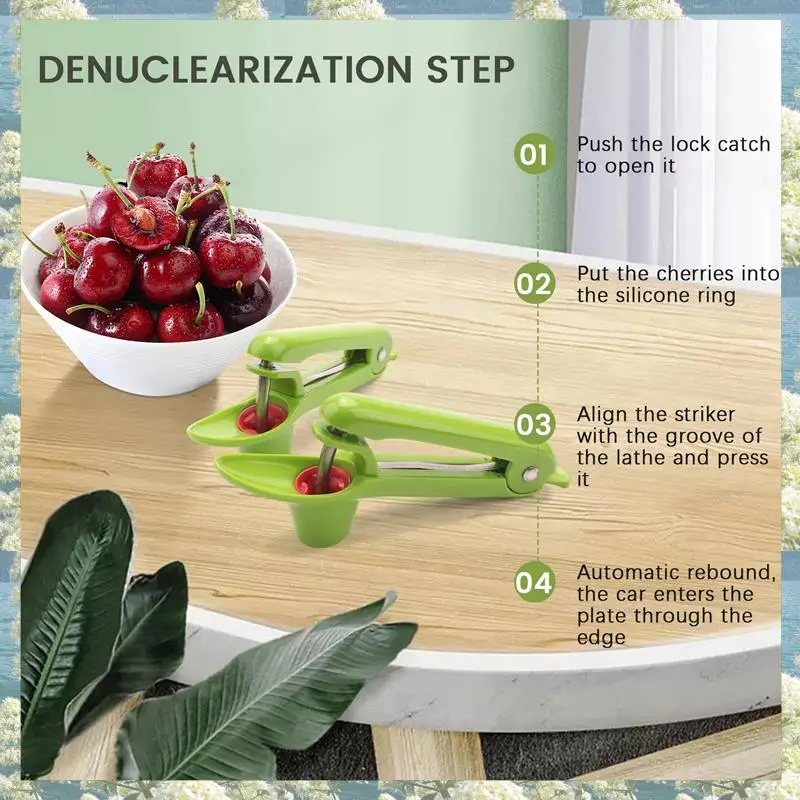 DENUCLEARIZATION STEP

01 Push the lock catch to open it

02 Put the cherries into the silicone ring

03 Align the striker with the groove of the lathe and press it

04 Automatic rebound, the car enters the plate through the edge