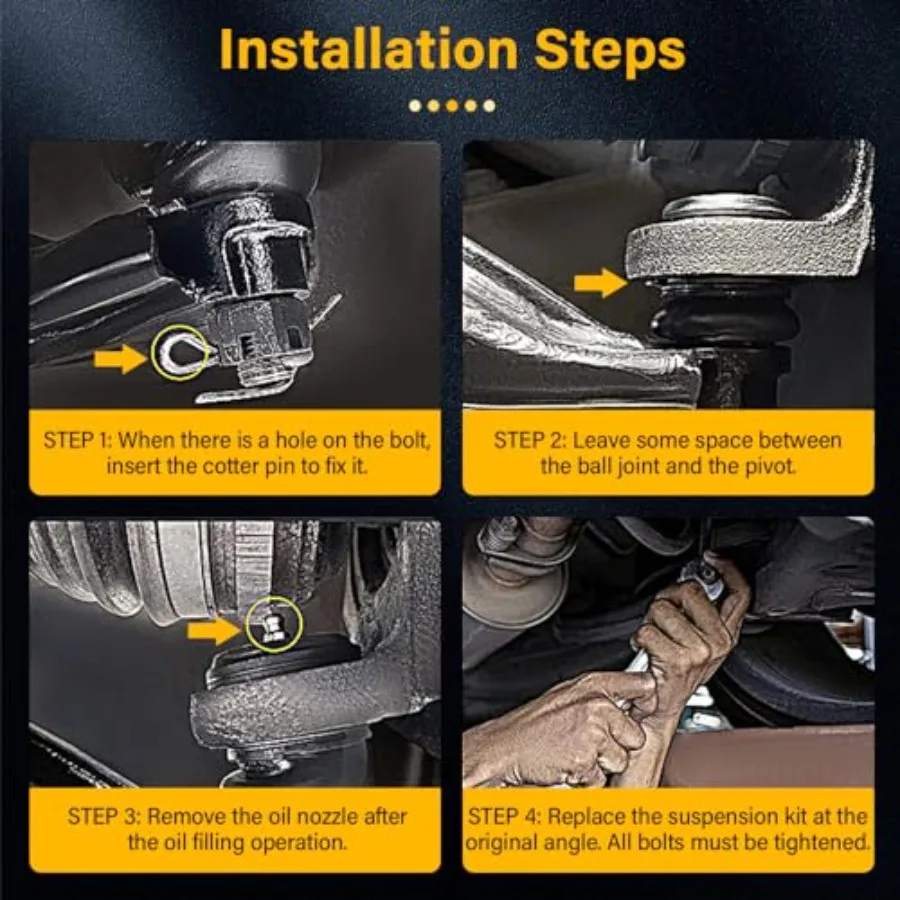 Installation Steps

STEP 1: When there is a hole on the bolt, insert the cotter pin to fix it.

STEP 2: Leave some space between the ball joint and the pivot.

STEP 3: Remove the oil nozzle after the oil filling operation.

STEP 4: Replace the suspension kit at the original angle. All bolts must be tightened.