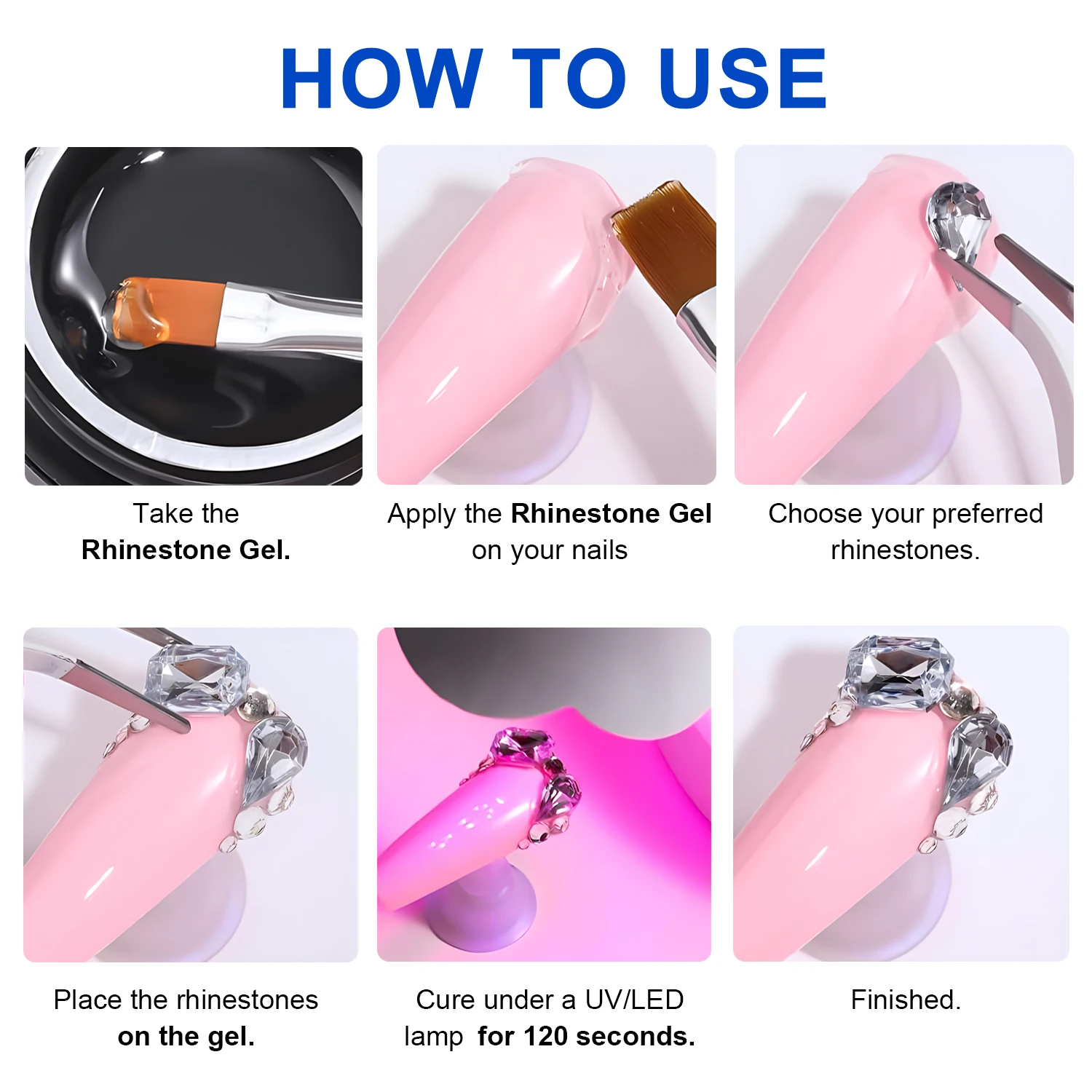 HOW TO USE

Take the Rhinestone Gel.

Apply the Rhinestone Gel on your nails

Choose your preferred rhinestones.

Place the rhinestones on the gel.

Cure under a UV/LED lamp for 120 seconds.

Finished.