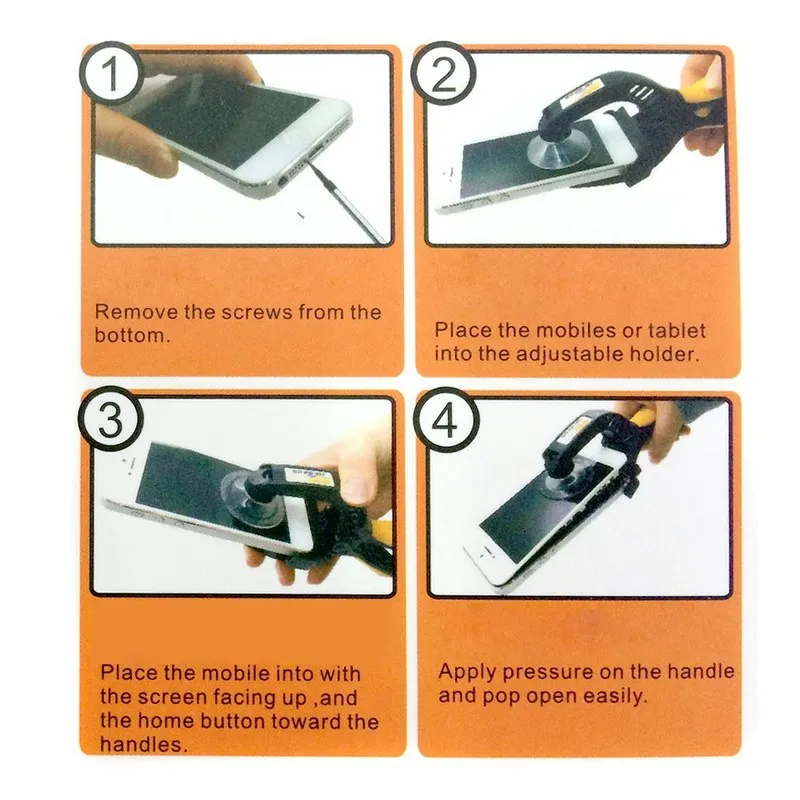 1

Remove the screws from the bottom.

2

Place the mobiles or tablet into the adjustable holder.

3

Place the mobile into with the screen facing up ,and the home button toward the handles.

4

Apply pressure on the handle and pop open easily.