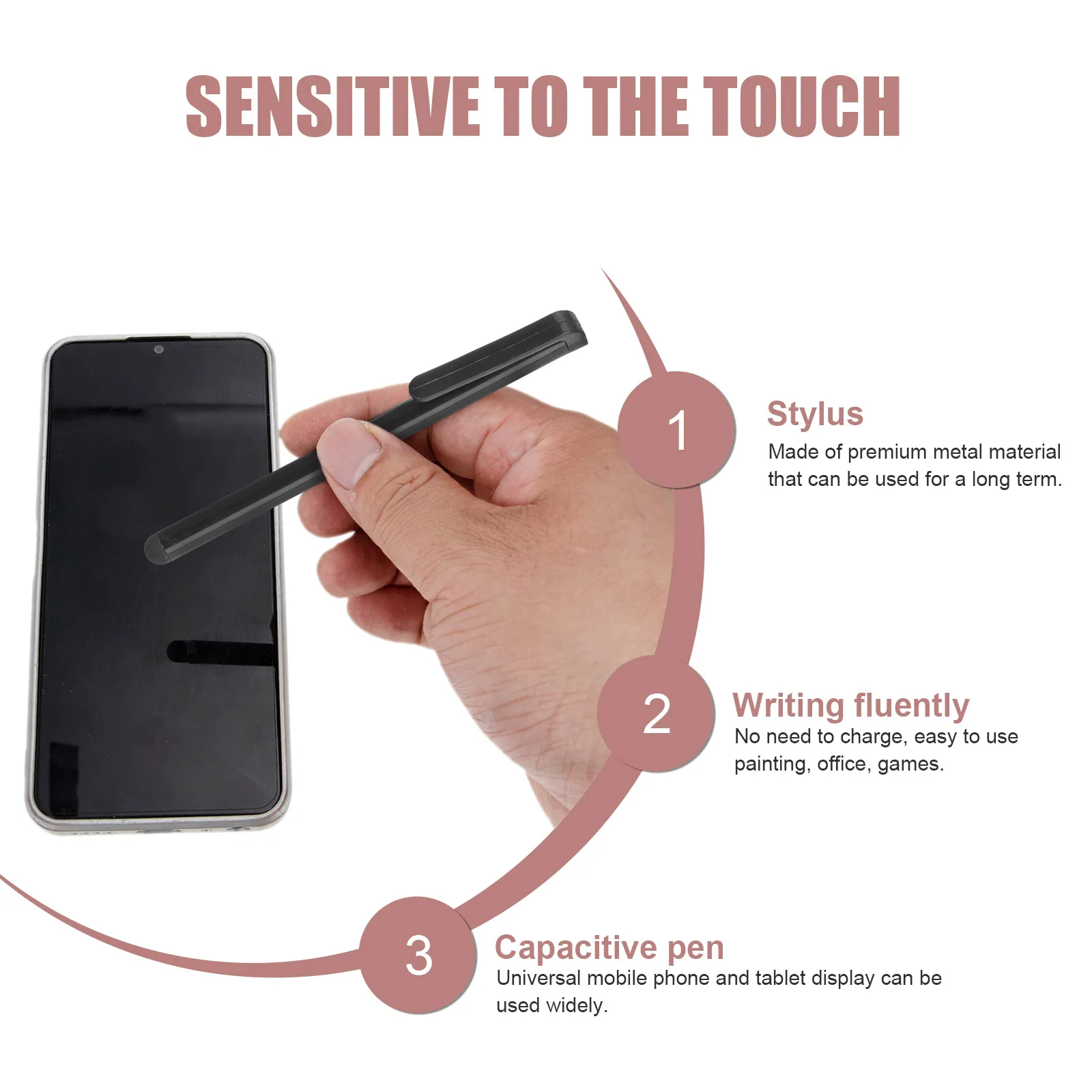 SENSITIVE TO THE TOUCH

1

Stylus

Made of premium metal material that can be used for a long term.

2

Writing fluently

No need to charge, easy to use painting, office, games.

3

Capacitive pen

Universal mobile phone and tablet display can be used widely.