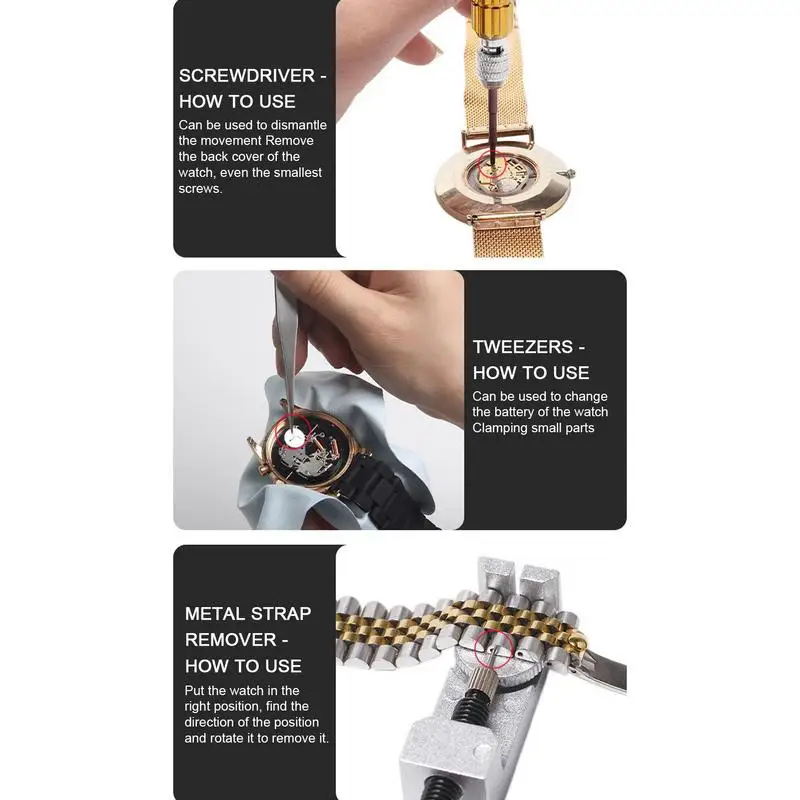 SCREWDRIVER - HOW TO USE

Can be used to dismantle the movement Remove the back cover of the watch, even the smallest screws.

TWEEZERS - HOW TO USE

Can be used to change the battery of the watch Clamping small parts

METAL STRAP REMOVER - HOW TO USE

Put the watch in the right position, find the direction of the position and rotate it to remove it.