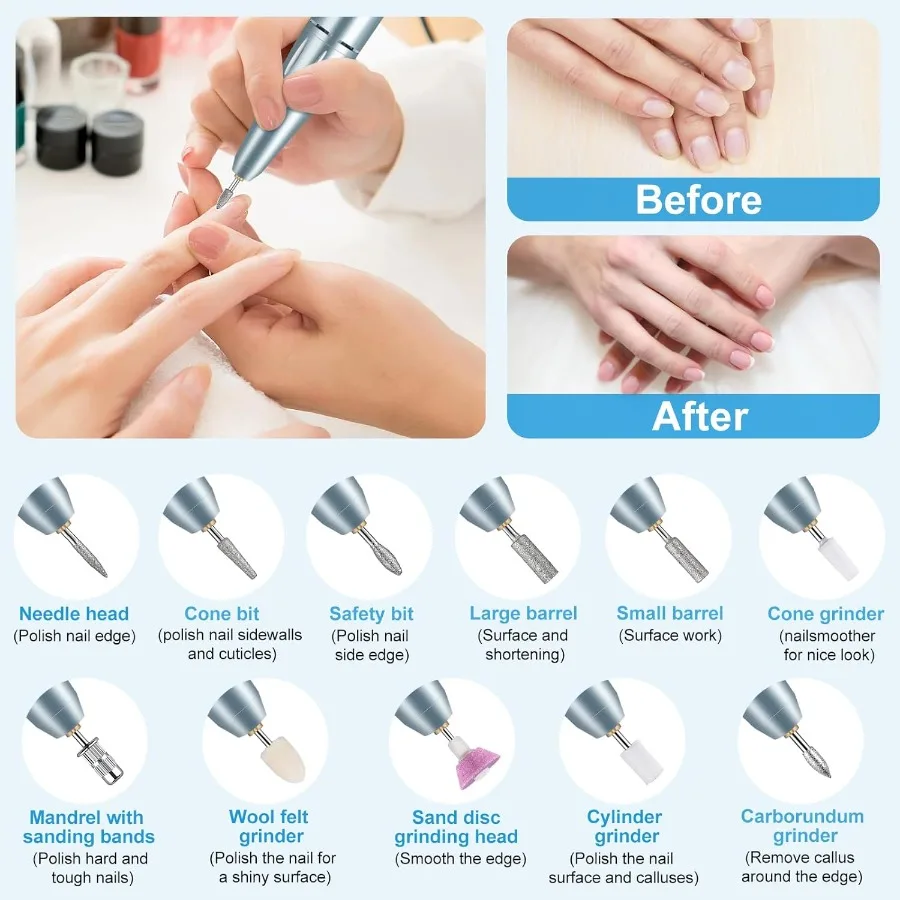 Before

After

Needle head
(Polish nail edge)

Cone bit
(polish nail sidewalls and cuticles)

Safety bit
(Polish nail side edge)

Large barrel
(Surface and shortening)

Small barrel
(Surface work)

Cone grinder
(nailsmoother for nice look)

Mandrel with sanding bands
(Polish hard and tough nails)

Wool felt grinder
(Polish the nail for a shiny surface)

Sand disc grinding head
(Smooth the edge)

Cylinder grinder
(Polish the nail surface and calluses)

Carborundum grinder
(Remove callus around the edge)