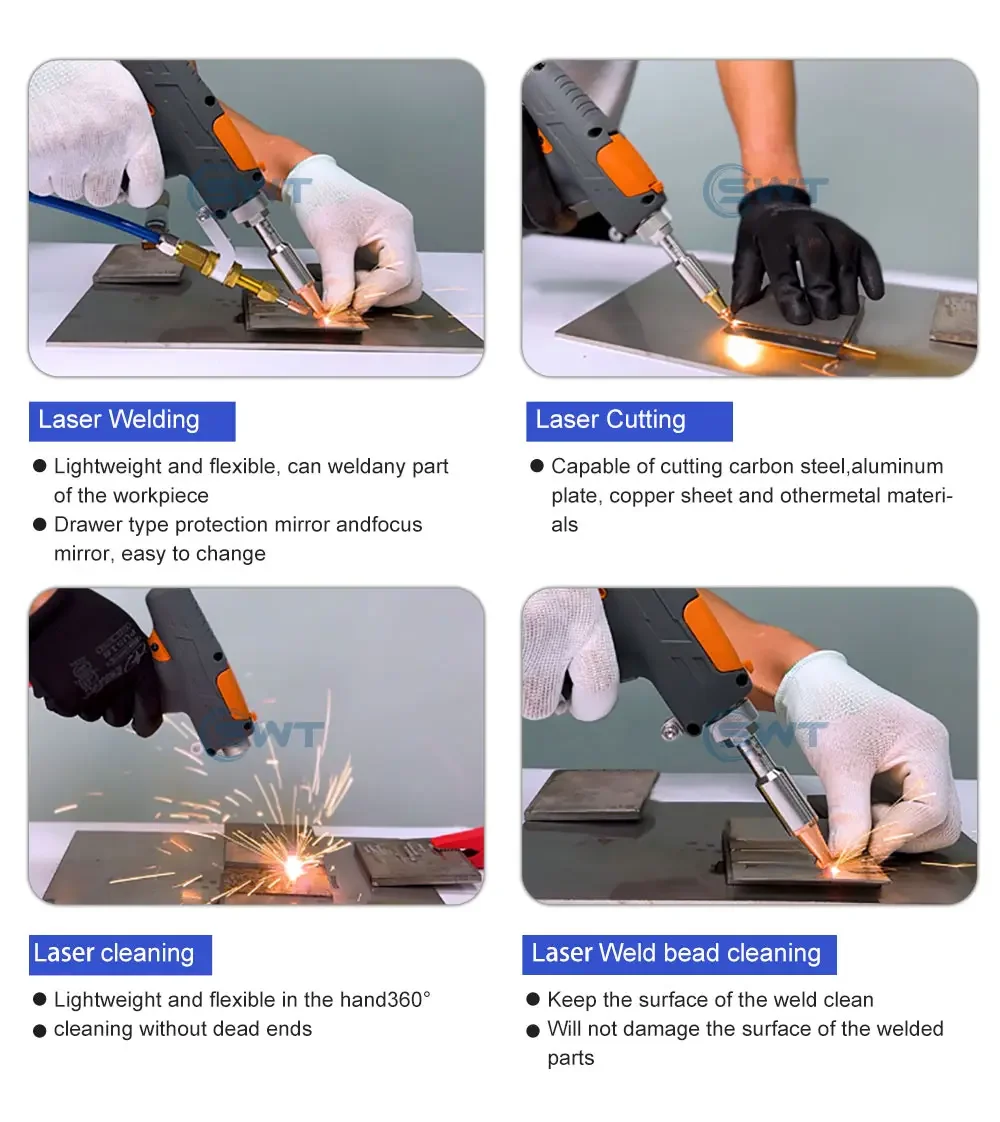 SWT

Laser Welding

● Lightweight and flexible, can weldany part of the workpiece

● Drawer type protection mirror andfocus mirror, easy to change

SWT

Laser Cutting

● Capable of cutting carbon steel,aluminum plate, copper sheet and othermetal materials

SWT

Laser cleaning

● Lightweight and flexible in the hand360°

● cleaning without dead ends

SWT

Laser Weld bead cleaning

● Keep the surface of the weld clean

● Will not damage the surface of the welded parts