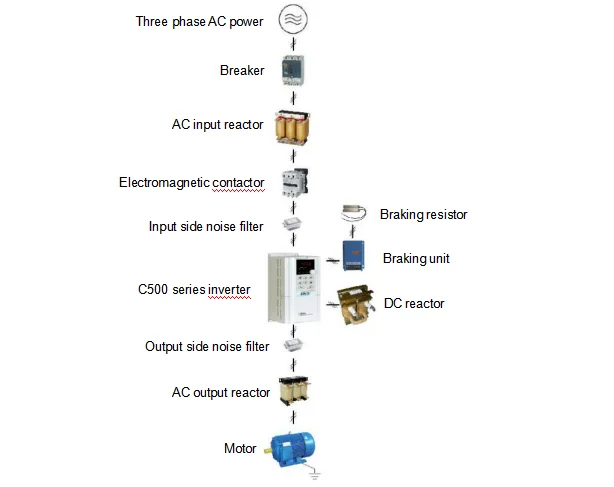 Three phase AC power

Breaker

AC input reactor

Electromagnetic contactor

Input side noise filter

Braking resistor

Braking unit

C500 series inverter

DC reactor

Output side noise filter

AC output reactor

Motor