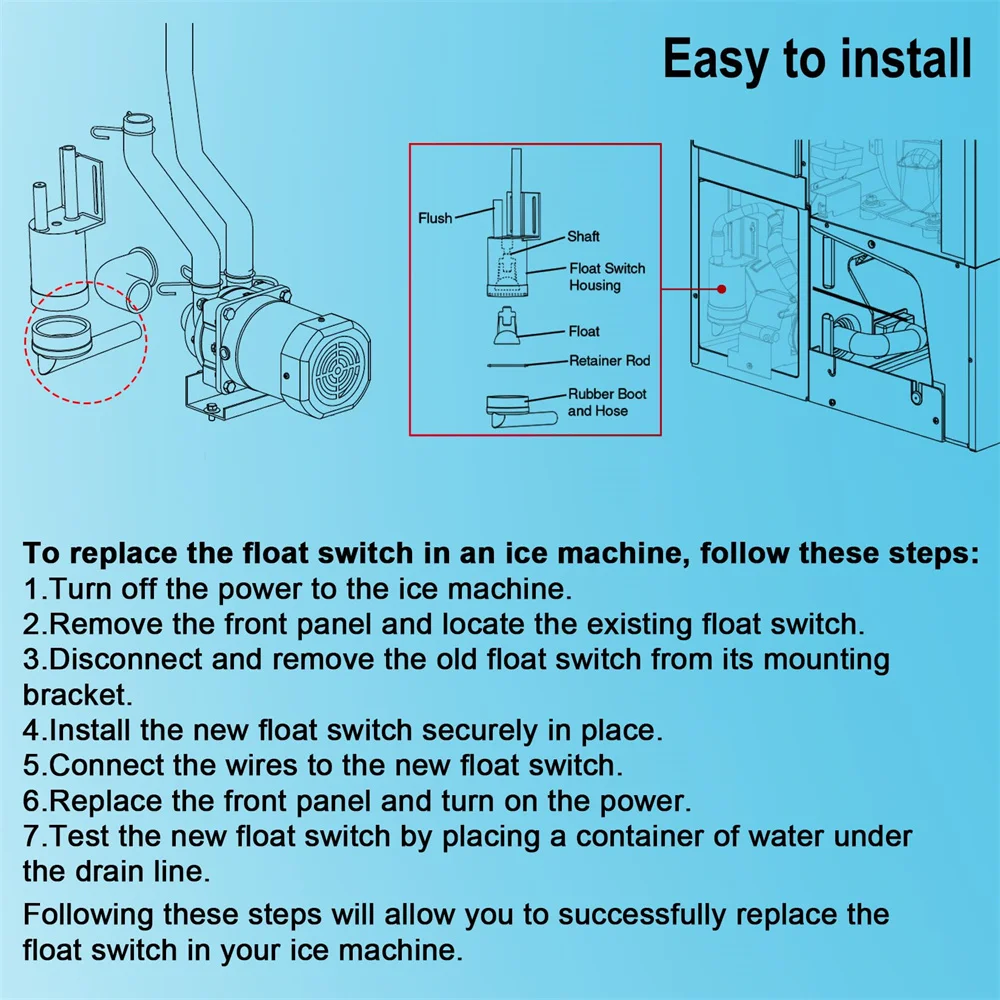 Easy to install

Flush
Shaft
Float Switch Housing
Float
Retainer Rod
Rubber Boot and Hose

To replace the float switch in an ice machine, follow these steps:
1.Turn off the power to the ice machine.
2.Remove the front panel and locate the existing float switch.
3.Disconnect and remove the old float switch from its mounting bracket.
4.Install the new float switch securely in place.
5.Connect the wires to the new float switch.
6.Replace the front panel and turn on the power.
7.Test the new float switch by placing a container of water under the drain line.

Following these steps will allow you to successfully replace the float switch in your ice machine.