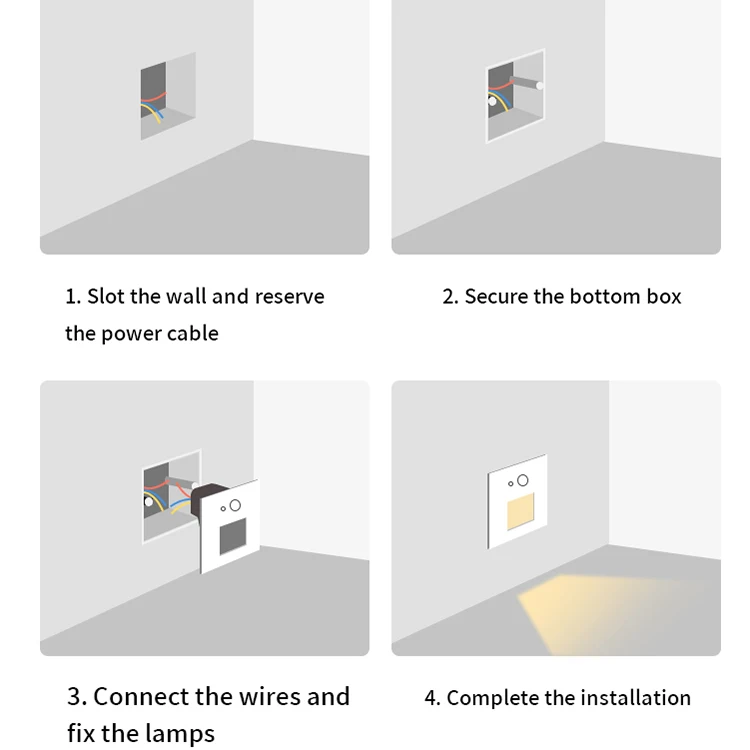 1. Slot the wall and reserve the power cable

2. Secure the bottom box

3. Connect the wires and fix the lamps

4. Complete the installation