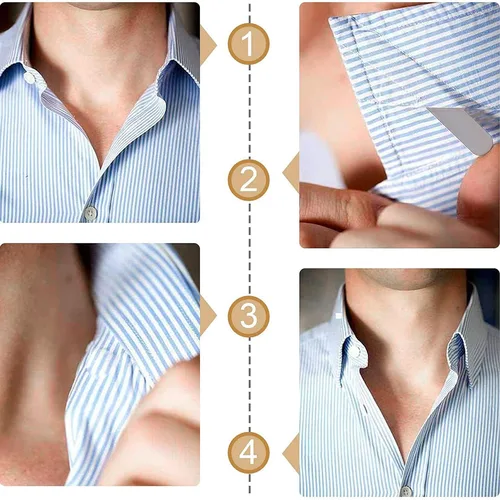 1

2

3

4