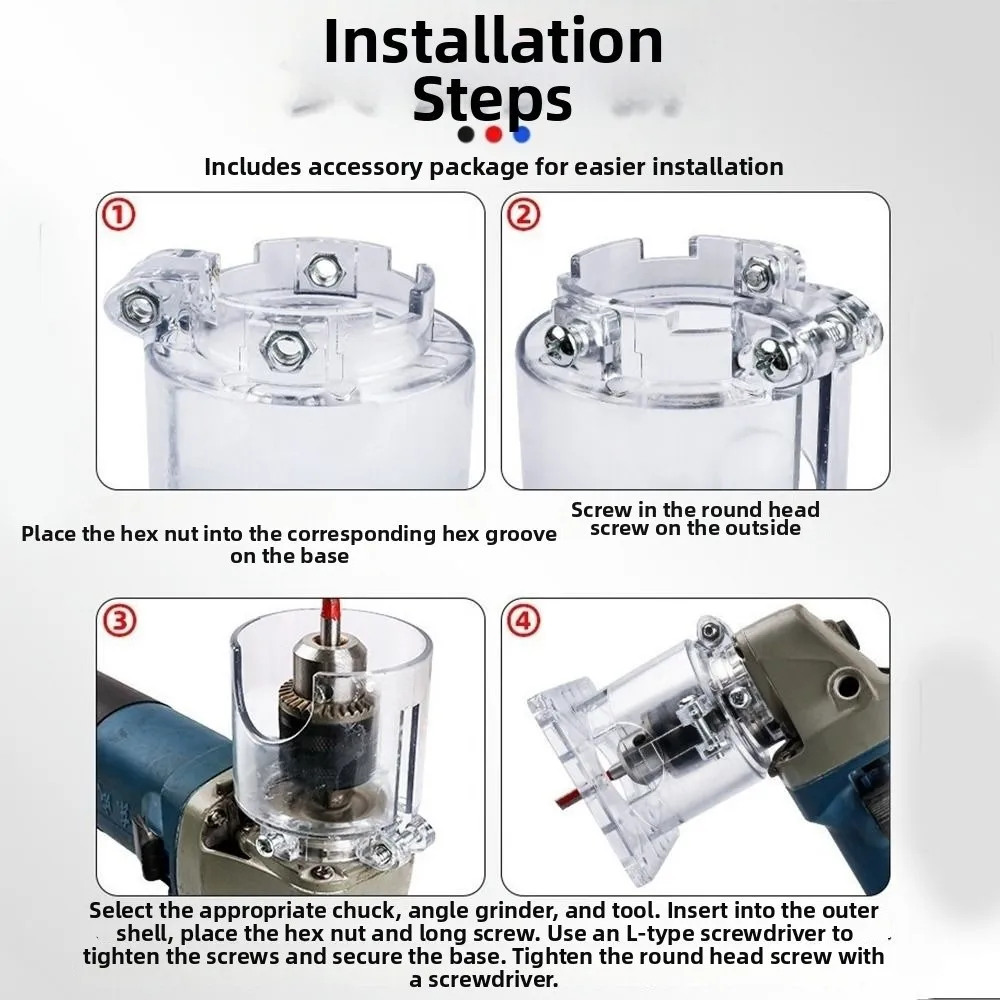 Installation Steps

Includes accessory package for easier installation

①

②

Place the hex nut into the corresponding hex groove on the base

Screw in the round head screw on the outside

③

④

Select the appropriate chuck, angle grinder, and tool. Insert into the outer shell, place the hex nut and long screw. Use an L-type screwdriver to tighten the screws and secure the base. Tighten the round head screw with a screwdriver.