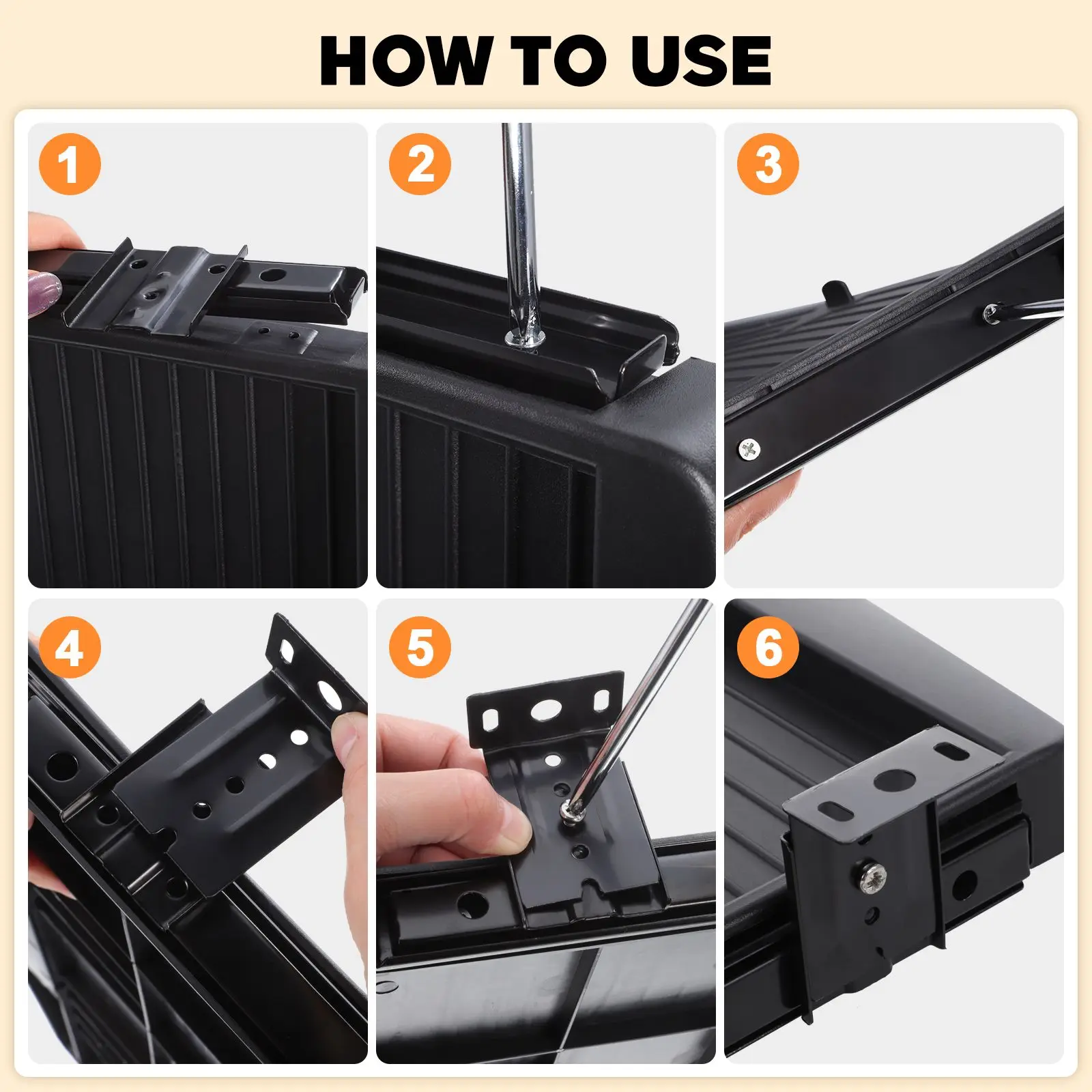 HOW TO USE

1

2

3

4

5

6