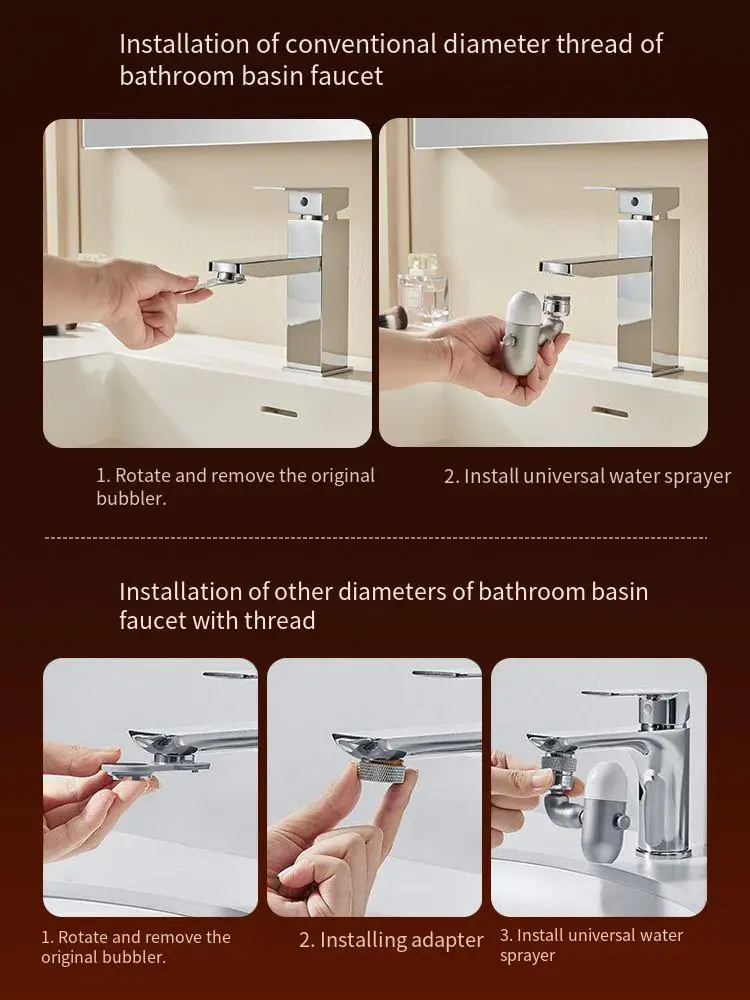 Installation of conventional diameter thread of bathroom basin faucet

1. Rotate and remove the original bubbler.

2. Install universal water sprayer

Installation of other diameters of bathroom basin faucet with thread

1. Rotate and remove the original bubbler.

2. Installing adapter

3. Install universal water sprayer