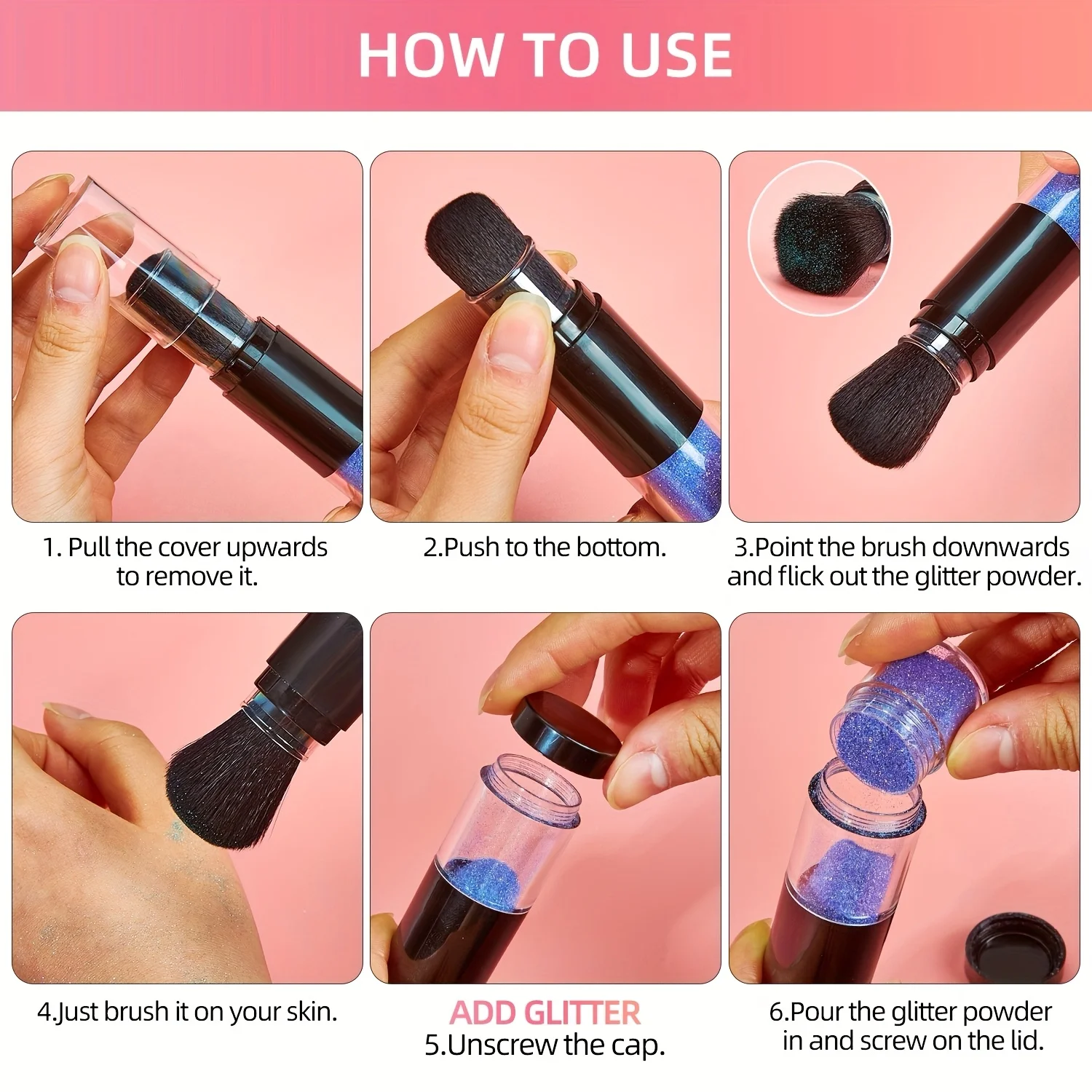 HOW TO USE

1. Pull the cover upwards to remove it.

2.Push to the bottom.

3.Point the brush downwards and flick out the glitter powder.

4.Just brush it on your skin.

ADD GLITTER
5.Unscrew the cap.

6.Pour the glitter powder in and screw on the lid.