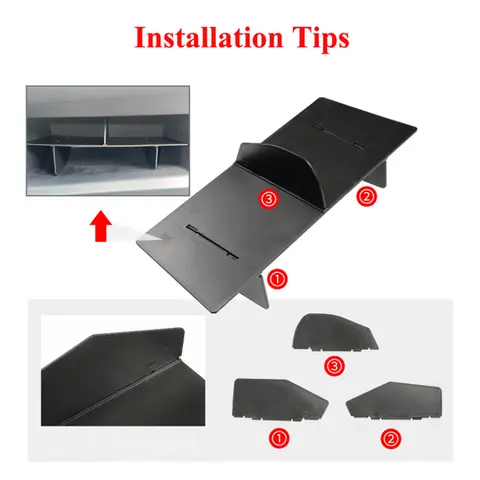 Installation Tips

③

②

①

③

①

②