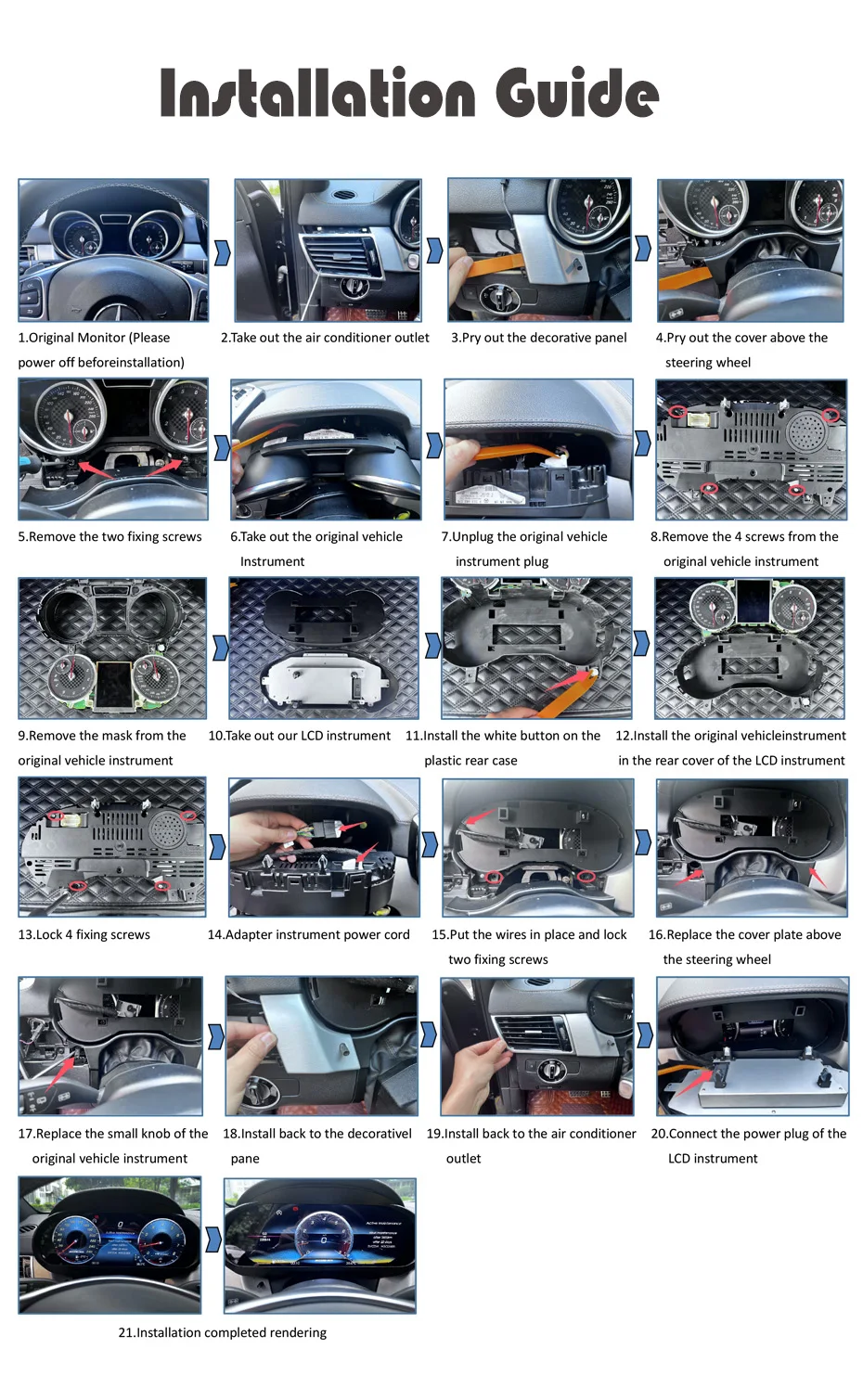 Installation Guide

1.Original Monitor (Please power off beforeinstallation)

2.Take out the air conditioner outlet

3.Pry out the decorative panel

4.Pry out the cover above the steering wheel

5.Remove the two fixing screws

6.Take out the original vehicle Instrument

7.Unplug the original vehicle instrument plug

8.Remove the 4 screws from the original vehicle instrument

9.Remove the mask from the original vehicle instrument

10.Take out our LCD instrument

11.Install the white button on the plastic rear case

12.Install the original vehicleinstrument in the rear cover of the LCD instrument

13.Lock 4 fixing screws

14.Adapter instrument power cord

15.Put the wires in place and lock two fixing screws

16.Replace the cover plate above the steering wheel

17.Replace the small knob of the original vehicle instrument

18.Install back to the decorativel pane

19.Install back to the air conditioner outlet

20.Connect the power plug of the LCD instrument

21.Installation completed rendering