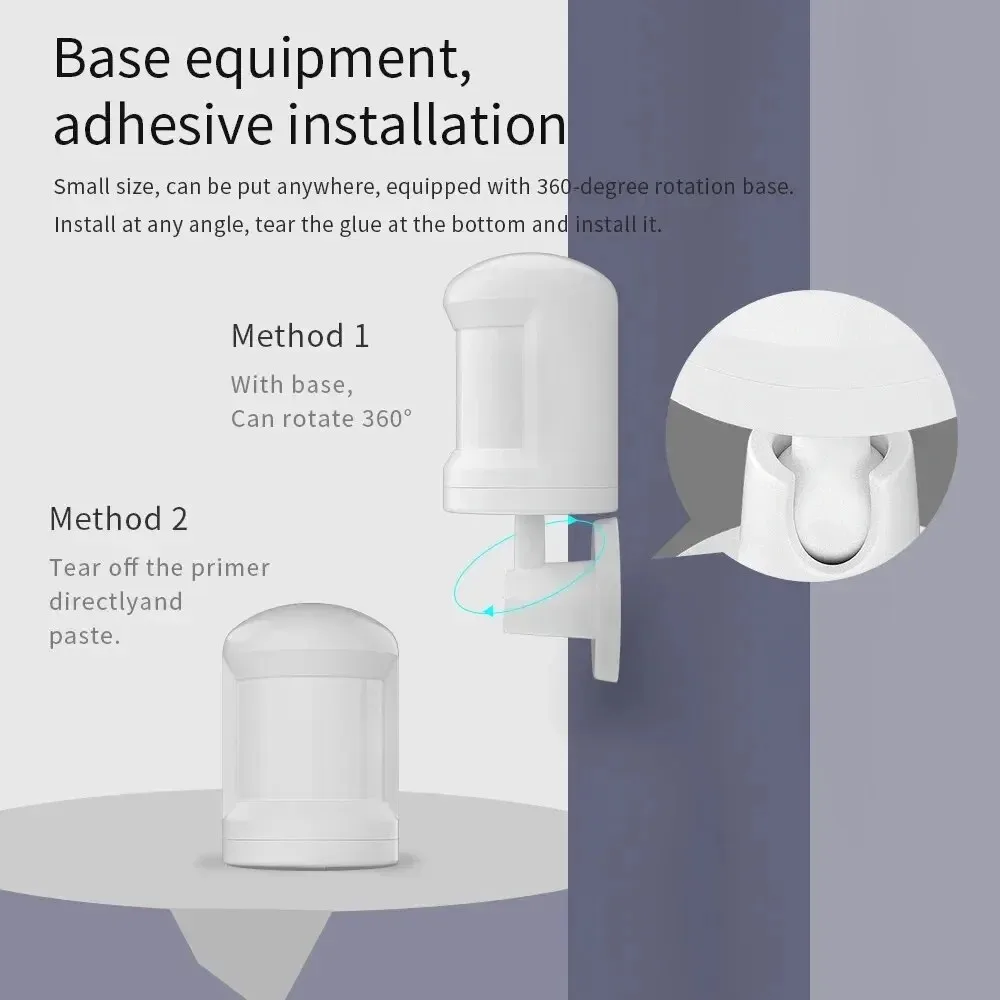 Base equipment, adhesive installation

Small size, can be put anywhere, equipped with 360-degree rotation base. Install at any angle, tear the glue at the bottom and install it.

Method 1

With base, Can rotate 360°

Method 2

Tear off the primer directlyand paste.