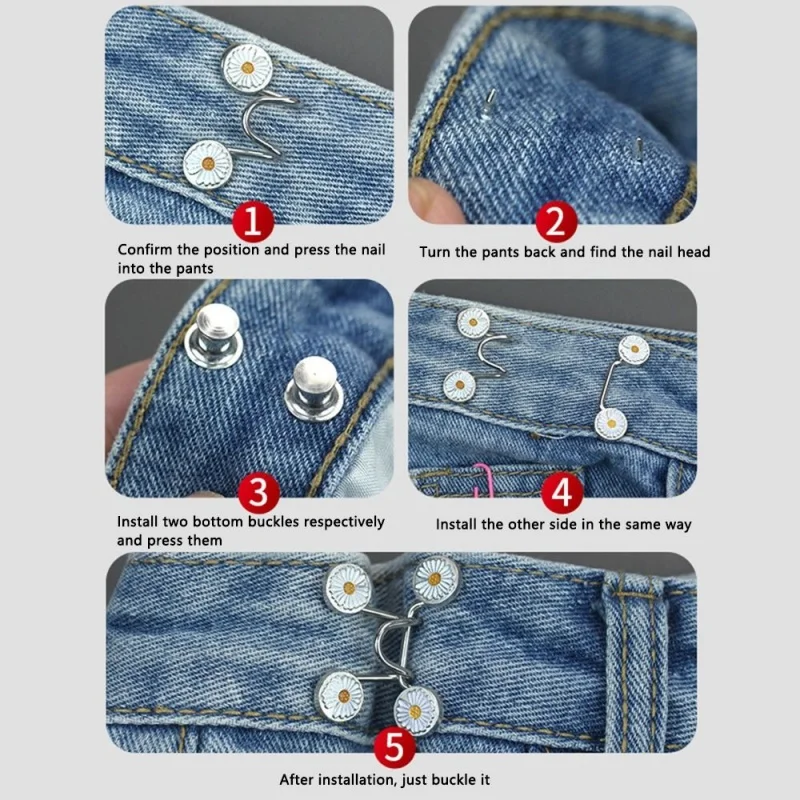 1

Confirm the position and press the nail into the pants

2

Turn the pants back and find the nail head

3

Install two bottom buckles respectively and press them

4

Install the other side in the same way

5

After installation, just buckle it