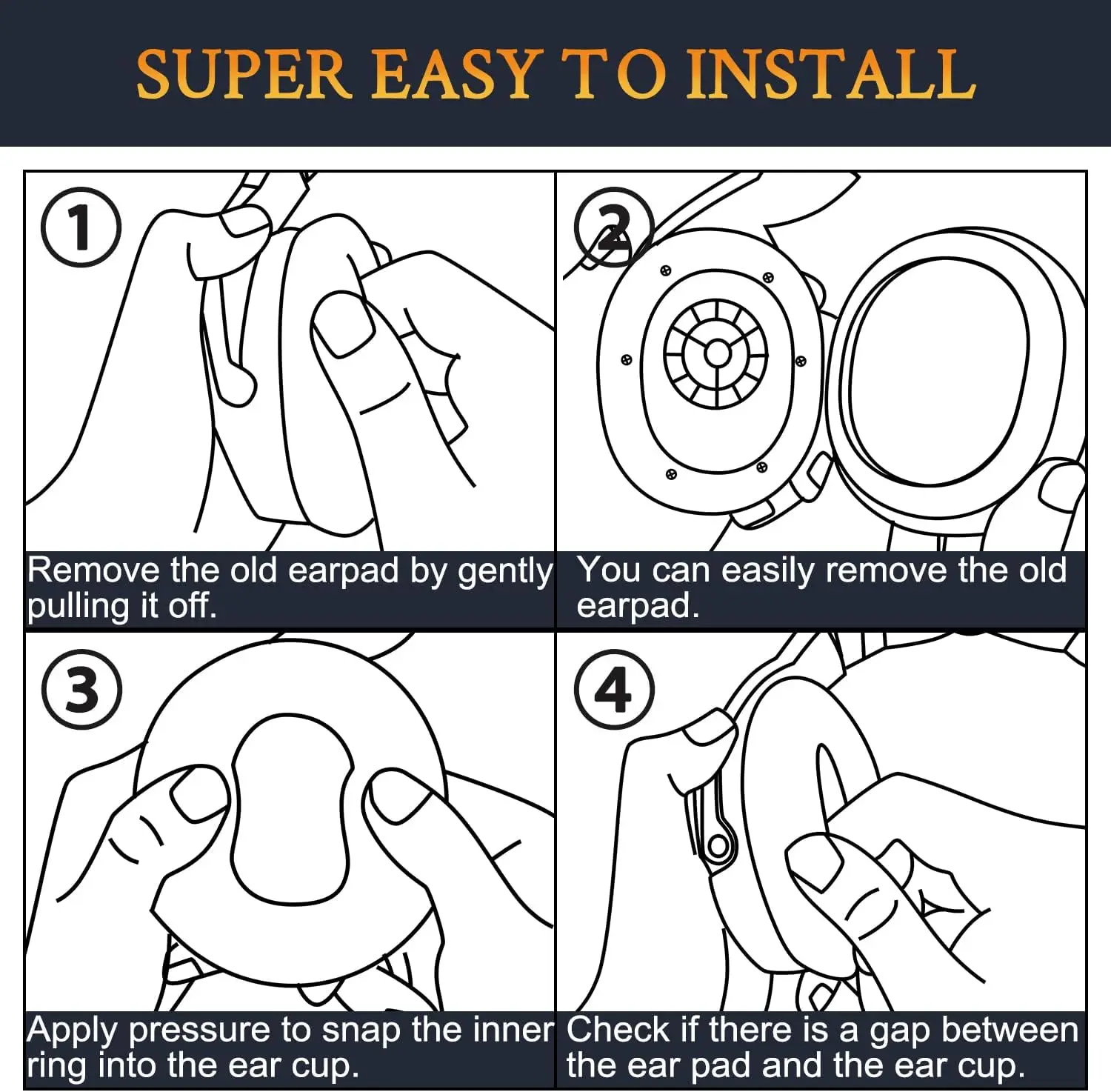 SUPER EASY TO INSTALL

1

Remove the old earpad by gently pulling it off.

2

You can easily remove the old earpad.

3

Apply pressure to snap the inner ring into the ear cup.

4

Check if there is a gap between the ear pad and the ear cup.