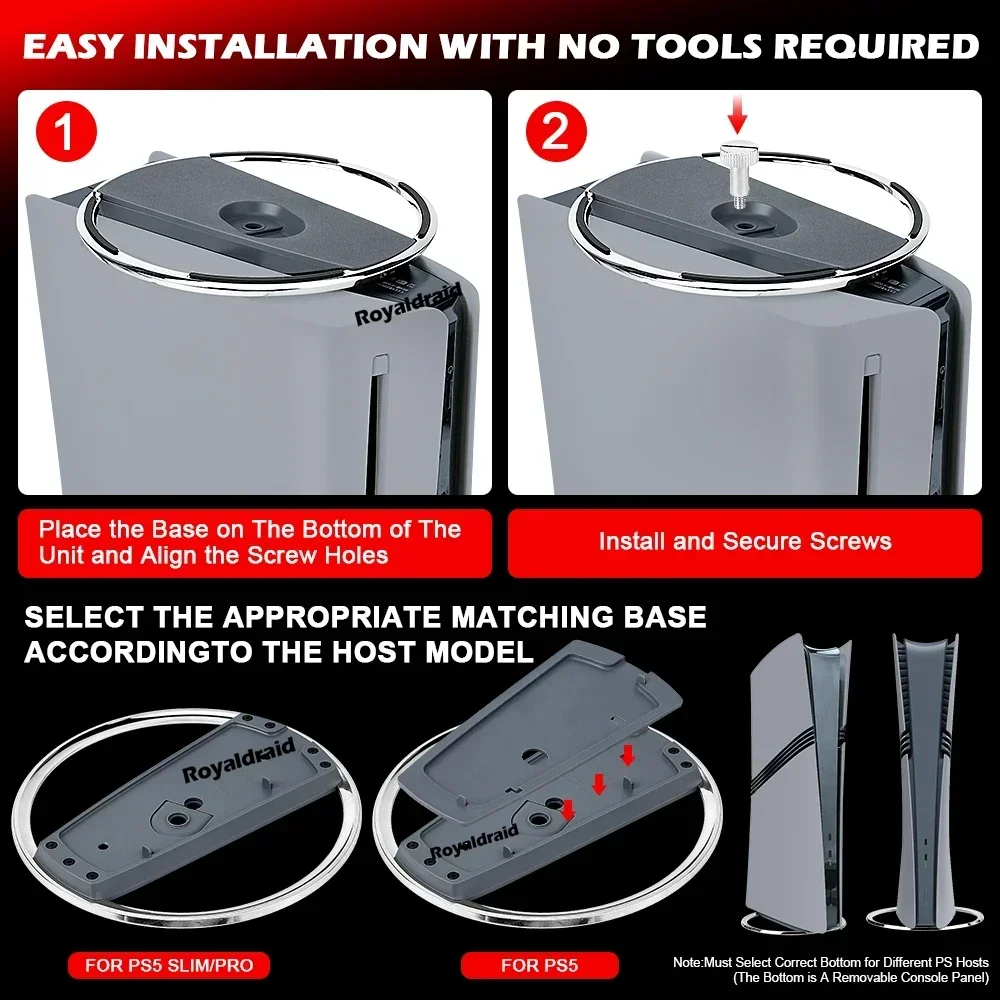 EASY INSTALLATION WITH NO TOOLS REQUIRED

1

Royaldraid

2

Place the Base on The Bottom of The Unit and Align the Screw Holes

Install and Secure Screws

SELECT THE APPROPRIATE MATCHING BASE ACCORDINGTO THE HOST MODEL

Royaldraid

Royaldraid

FOR PS5 SLIM/PRO

FOR PS5

Note:Must Select Correct Bottom for Different PS Hosts (The Bottom is A Removable Console Panel)