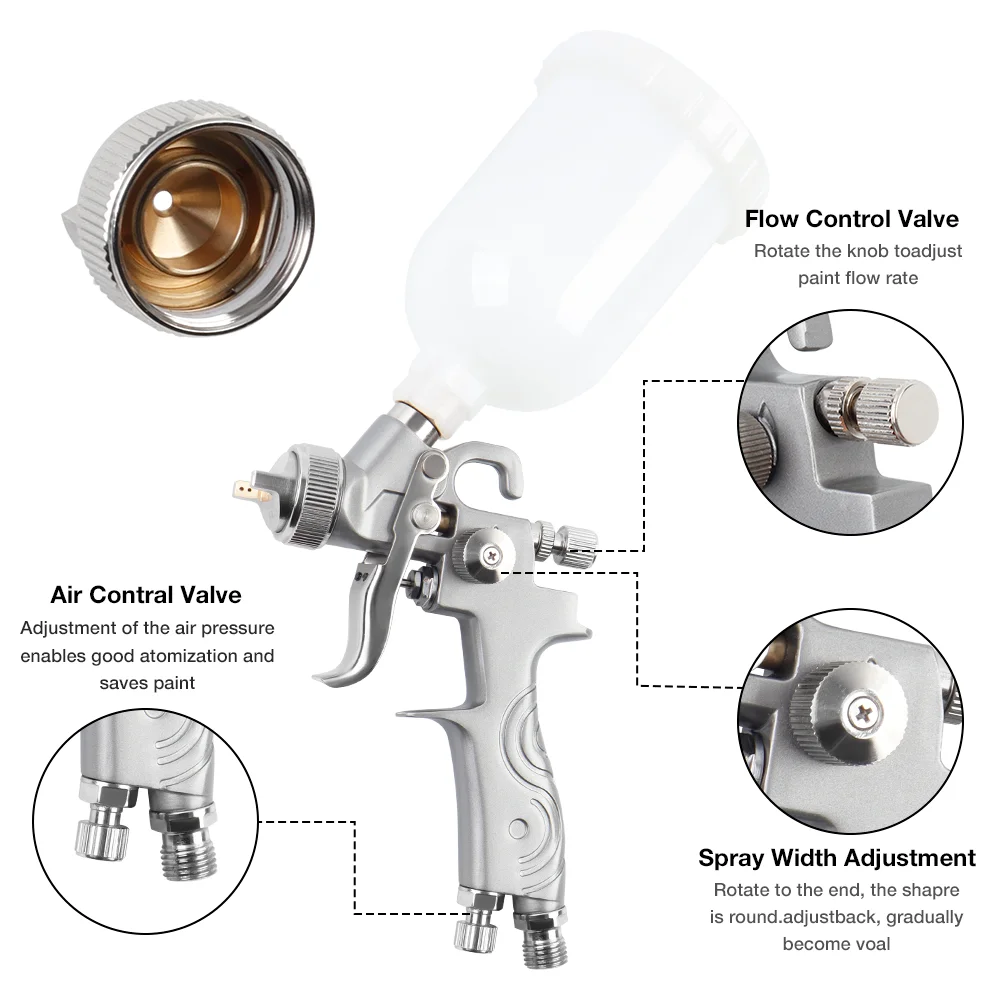 Flow Control Valve
Rotate the knob toadjust paint flow rate

Air Contral Valve
Adjustment of the air pressure enables good atomization and saves paint

Spray Width Adjustment
Rotate to the end, the shapre is round.adjustback, gradually become voal