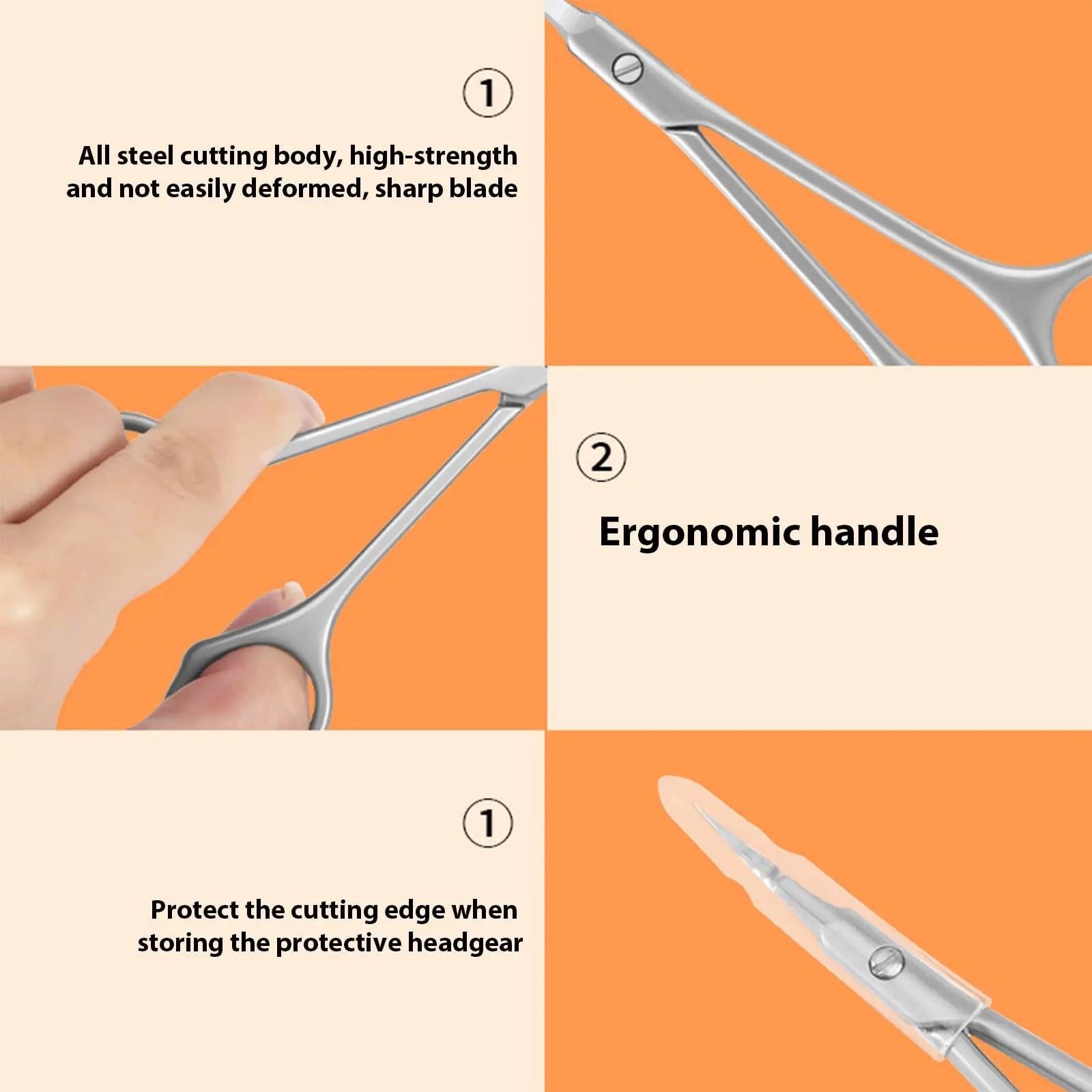 ①

All steel cutting body, high-strength and not easily deformed, sharp blade

②

Ergonomic handle

①

Protect the cutting edge when storing the protective headgear