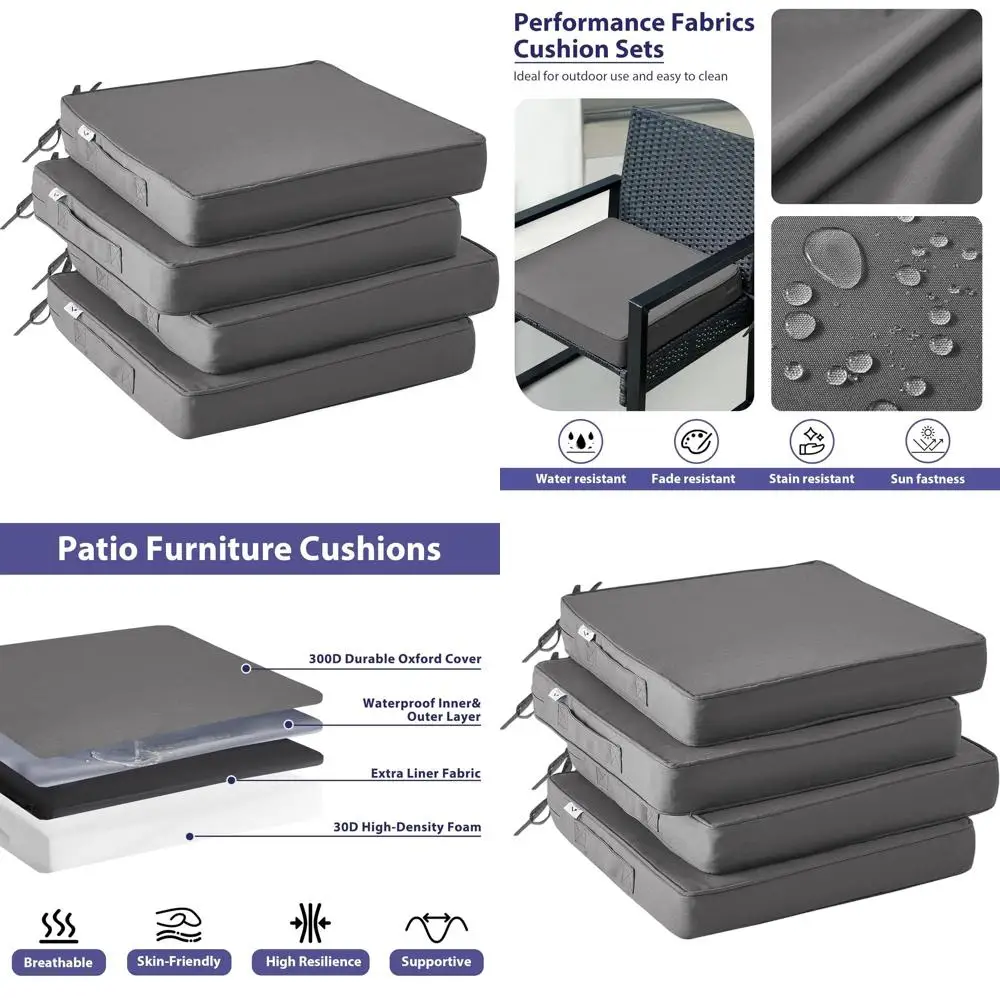 Performance Fabrics
Cushion Sets
Ideal for outdoor use and easy to clean

Water resistant
Fade resistant
Stain resistant
Sun fastness

Patio Furniture Cushions

300D Durable Oxford Cover
Waterproof Inner& Outer Layer
Extra Liner Fabric
30D High-Density Foam

Breathable
Skin-Friendly
High Resilience
Supportive