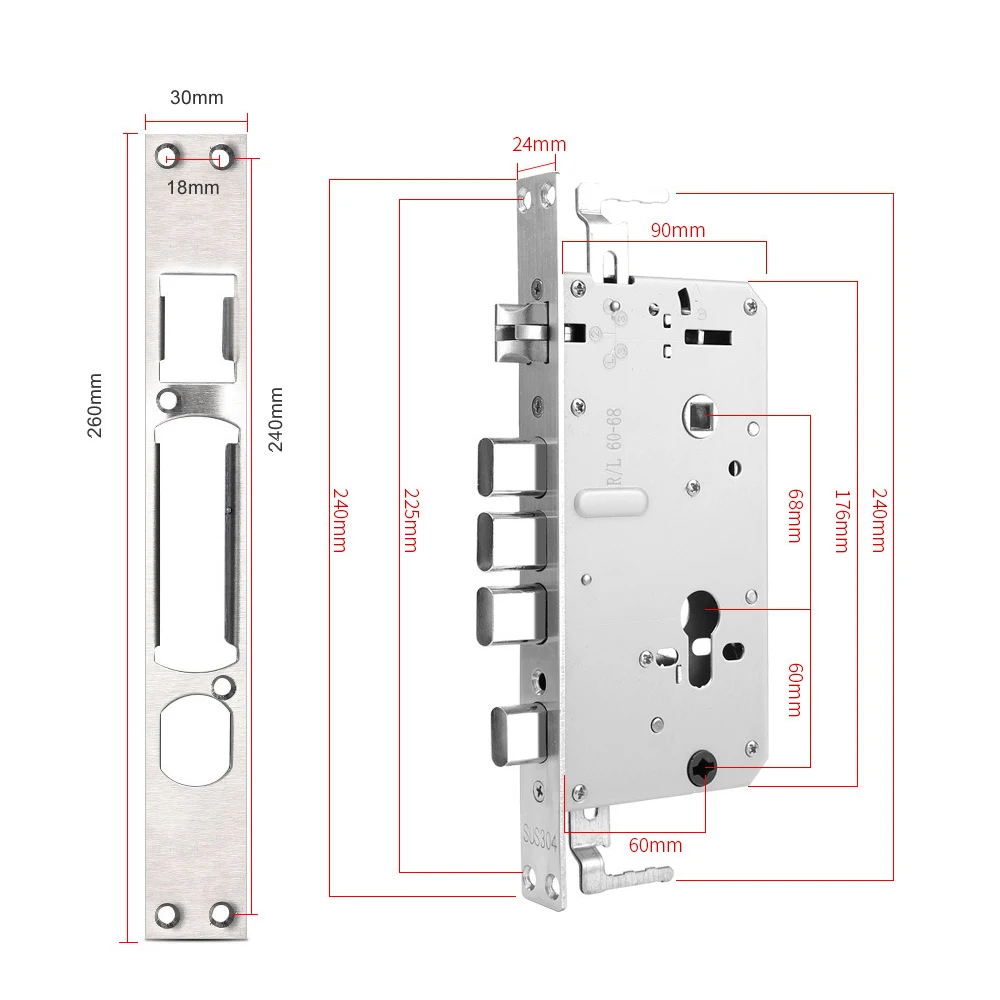 30mm
18mm
260mm
240mm
24mm
90mm
240mm
225mm
R/L 60-68
68mm
176mm
240mm
60mm
SUS304
60mm