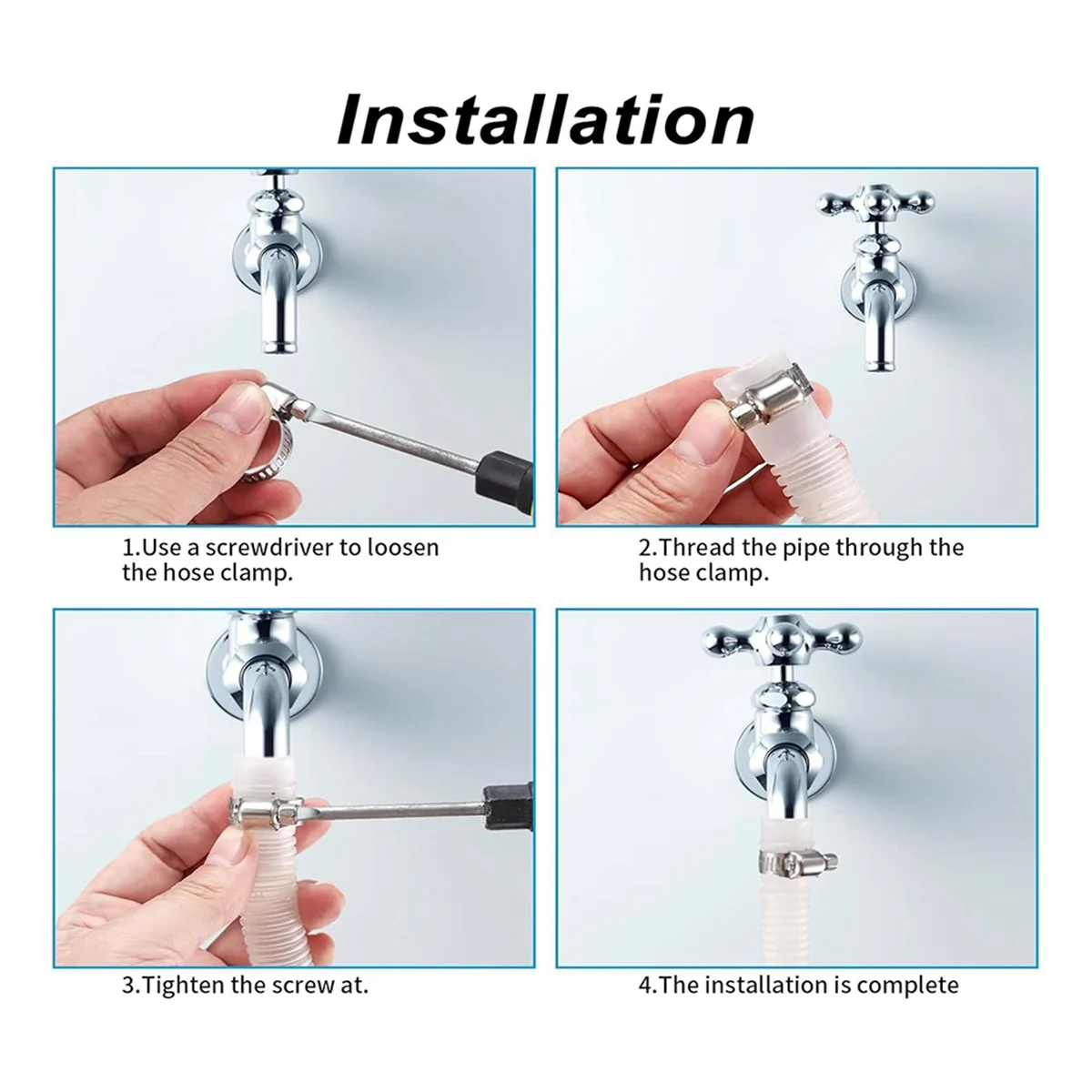 Installation

1.Use a screwdriver to loosen the hose clamp.

2.Thread the pipe through the hose clamp.

3.Tighten the screw at.

4.The installation is complete