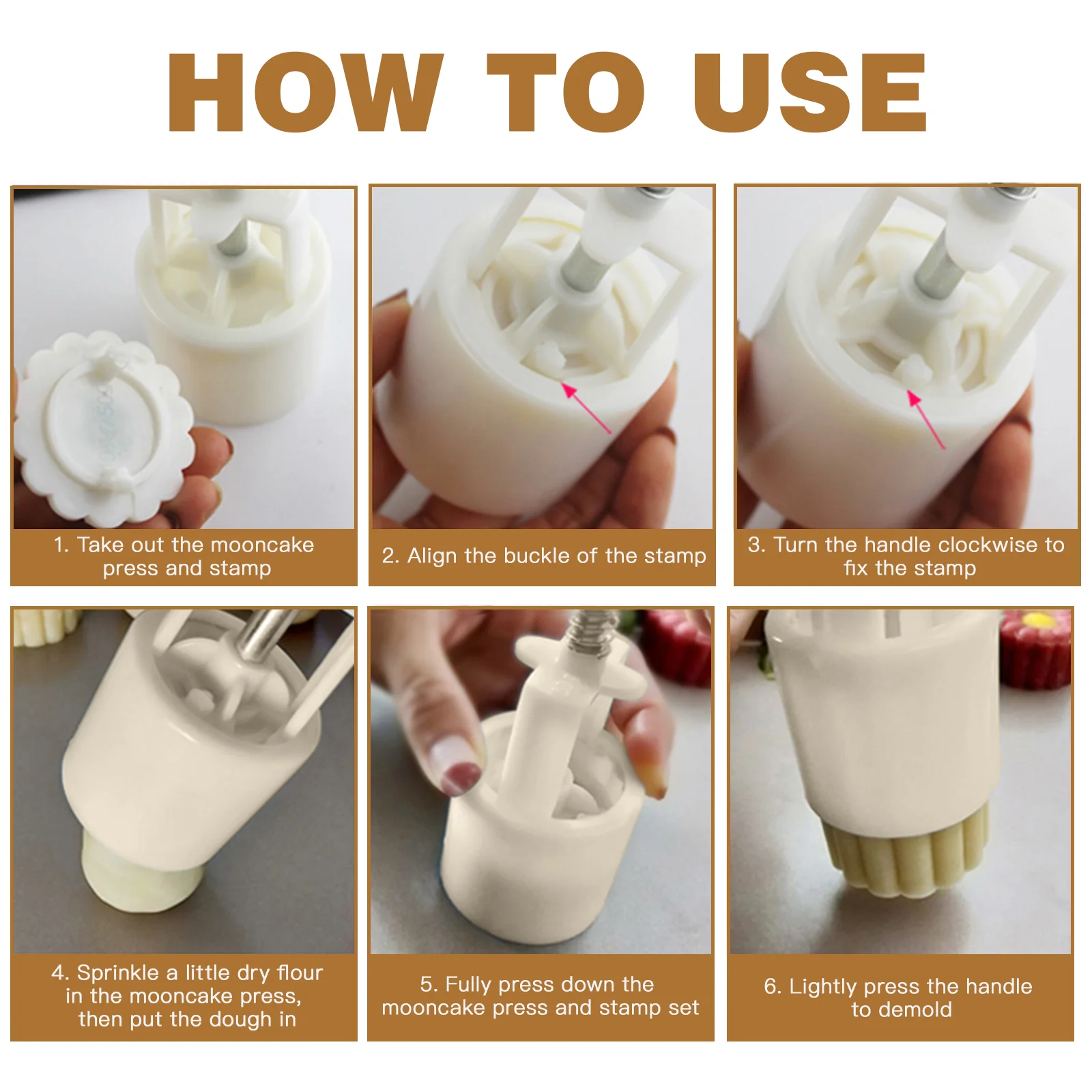 HOW TO USE

1. Take out the mooncake press and stamp

2. Align the buckle of the stamp

3. Turn the handle clockwise to fix the stamp

4. Sprinkle a little dry flour in the mooncake press, then put the dough in

5. Fully press down the mooncake press and stamp set

6. Lightly press the handle to demold