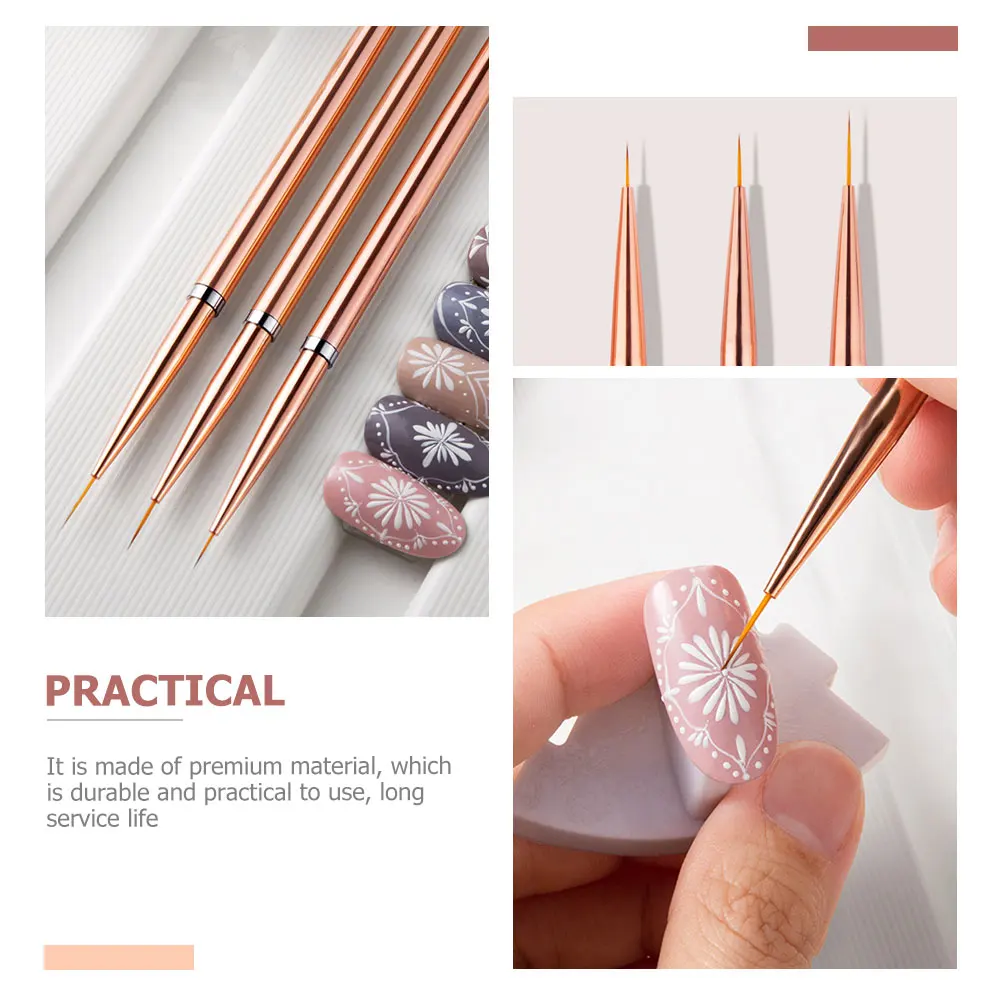 PRACTICAL

It is made of premium material, which is durable and practical to use, long service life