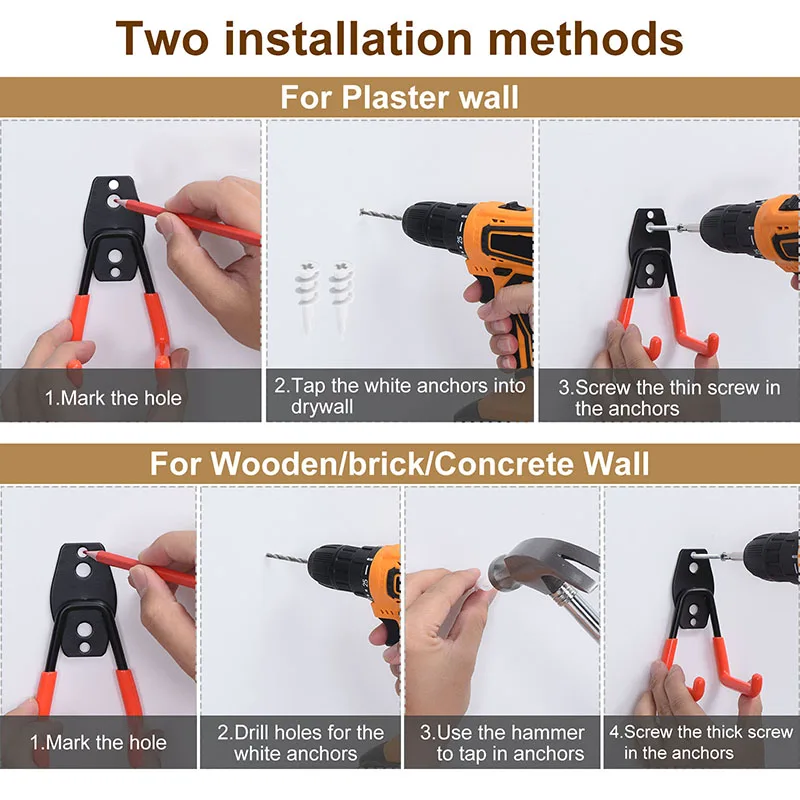 Two installation methods

For Plaster wall

1.Mark the hole

2.Tap the white anchors into drywall

3.Screw the thin screw in the anchors

For Wooden/brick/Concrete Wall

1.Mark the hole

2.Drill holes for the white anchors

3.Use the hammer to tap in anchors

4.Screw the thick screw in the anchors