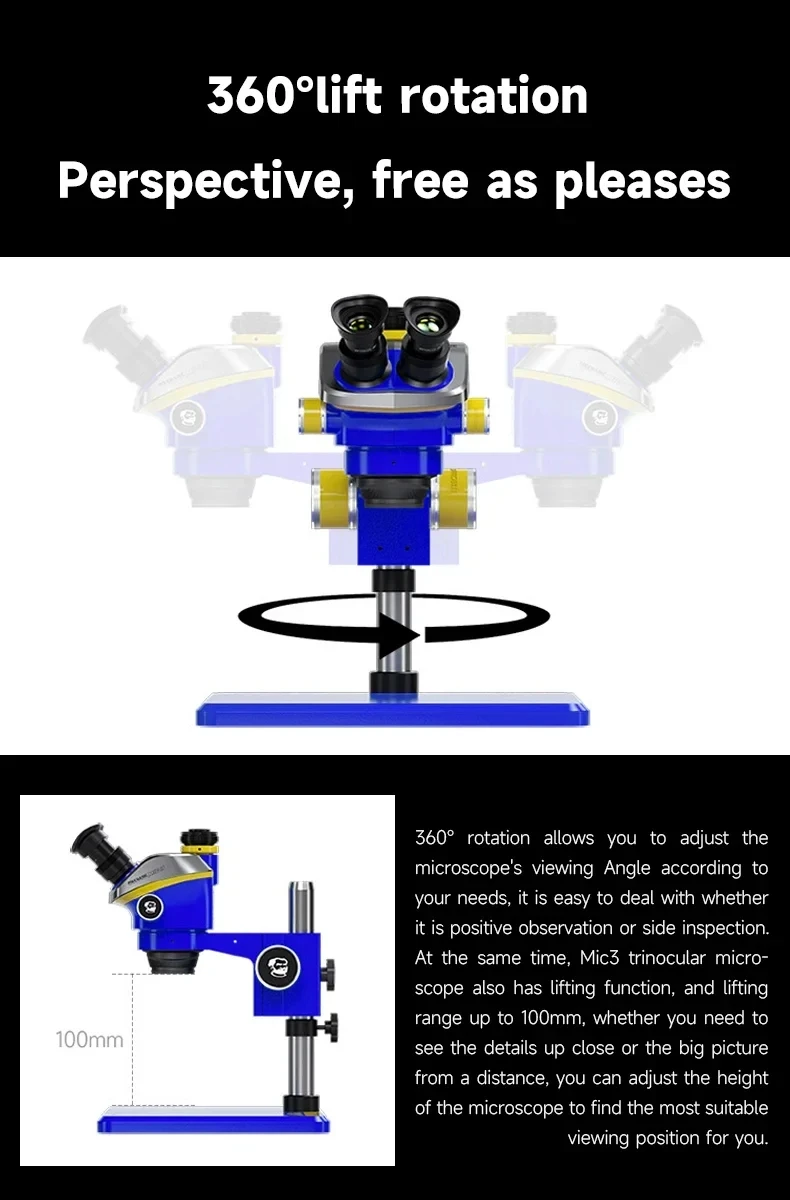 360°lift rotation
Perspective, free as pleases

100mm

360° rotation allows you to adjust the microscope's viewing Angle according to your needs, it is easy to deal with whether it is positive observation or side inspection. At the same time, Mic3 trinocular microscope also has lifting function, and lifting range up to 100mm, whether you need to see the details up close or the big picture from a distance, you can adjust the height of the microscope to find the most suitable viewing position for you.